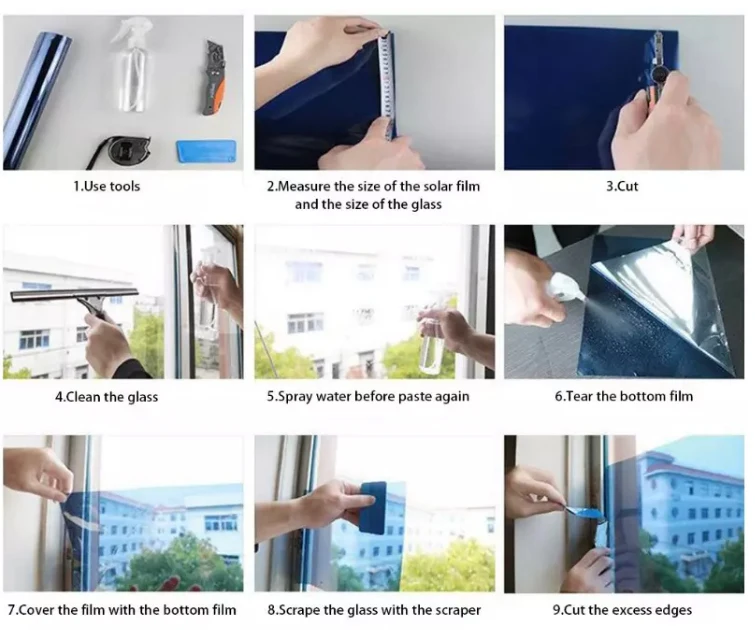 1.Use tools

2.Measure the size of the solar film and the size of the glass

3.Cut

4.Clean the glass

5.Spray water before paste again

6.Tear the bottom film

7.Cover the film with the bottom film

8.Scrape the glass with the scraper

9.Cut the excess edges