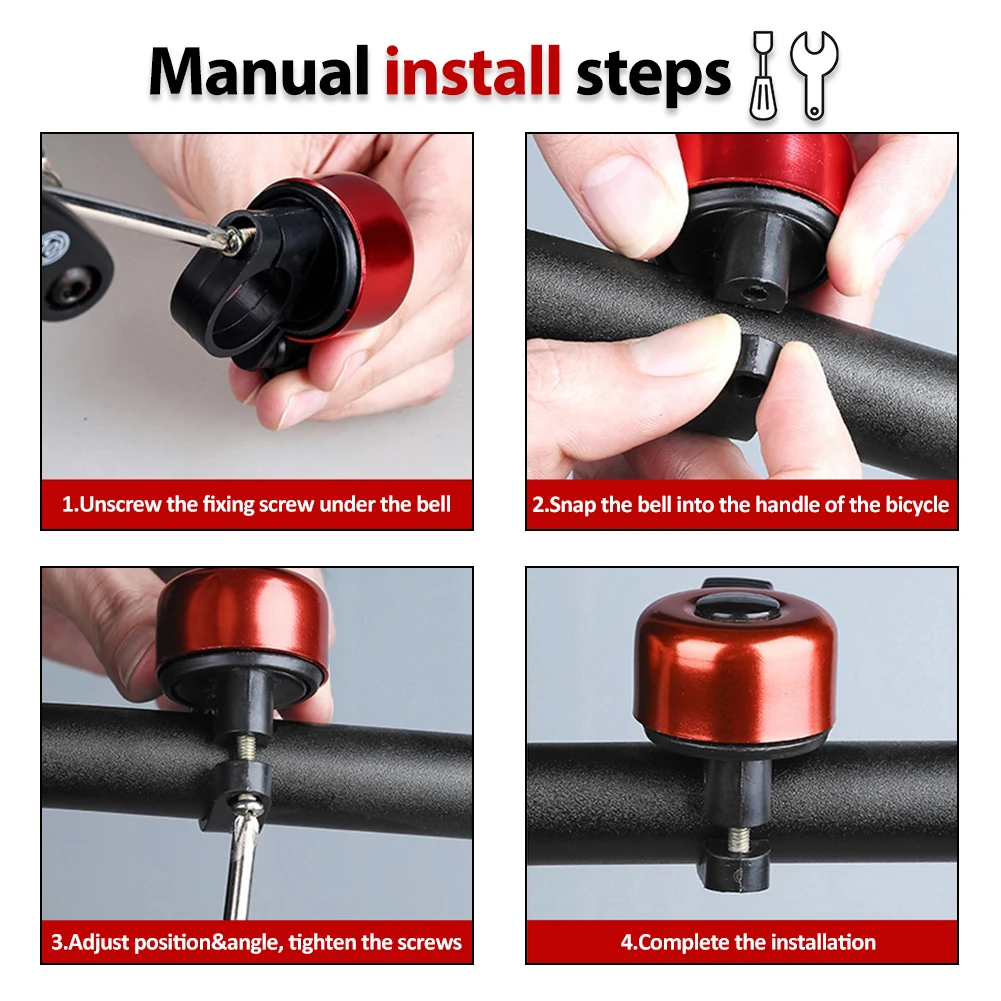 Manual install steps

1.Unscrew the fixing screw under the bell

2.Snap the bell into the handle of the bicycle

3.Adjust position&angle, tighten the screws

4.Complete the installation