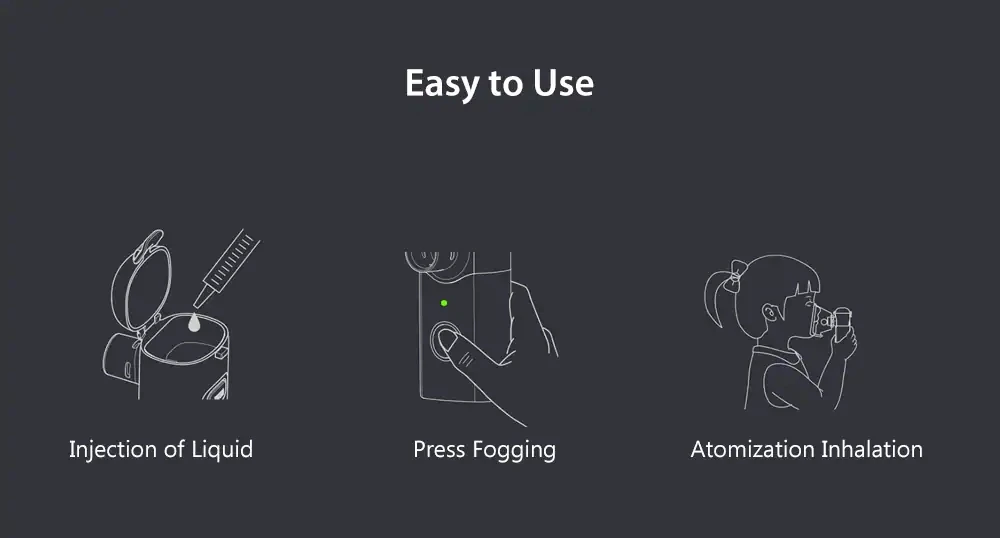 Easy to Use

Injection of Liquid

Press Fogging

Atomization Inhalation