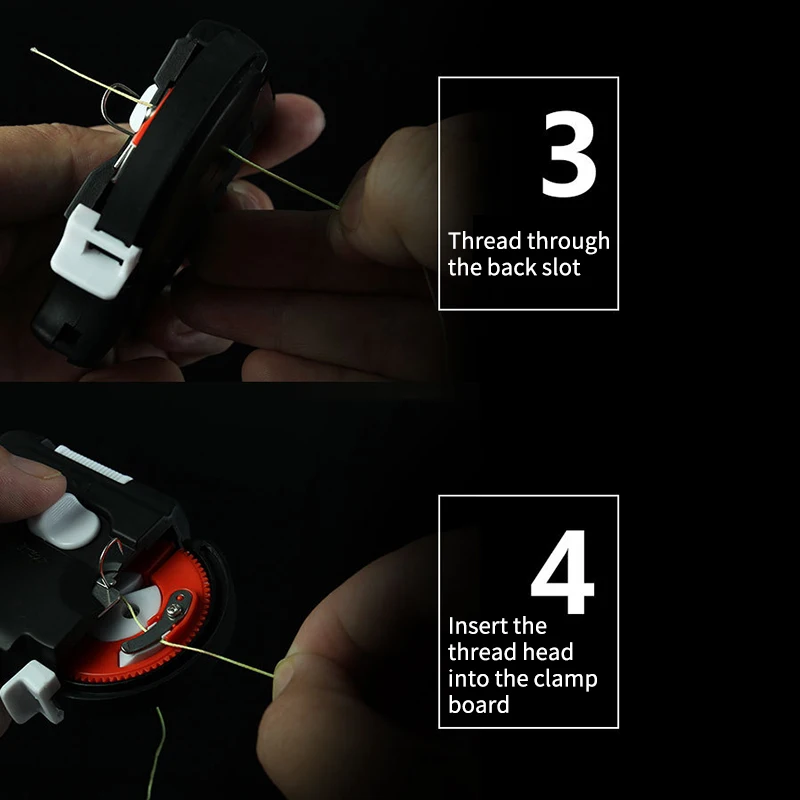 3

Thread through the back slot

4

Insert the thread head into the clamp board