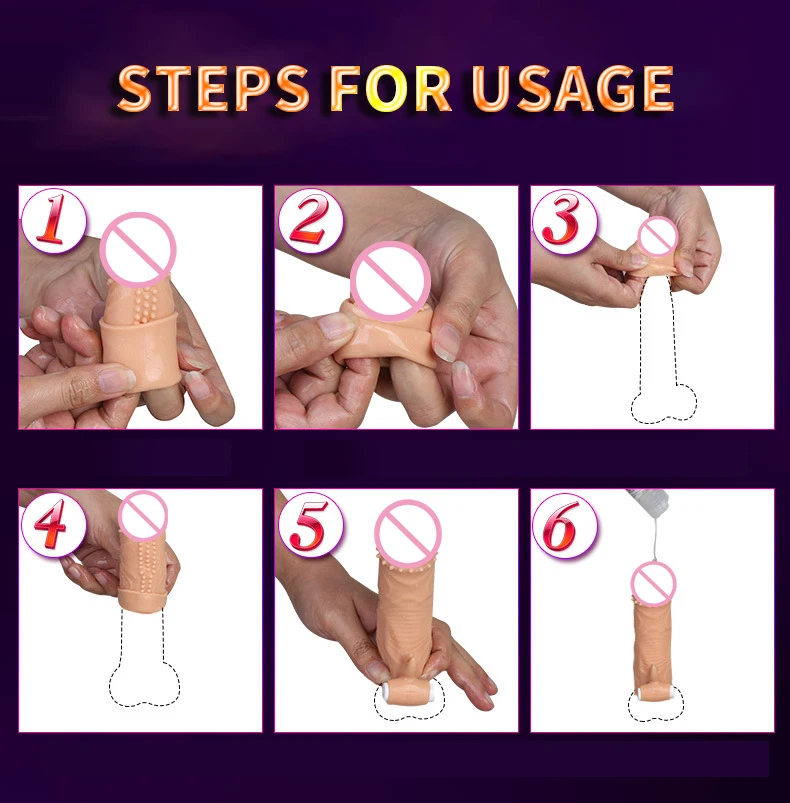 STEPS FOR USAGE

1

2

3

4

5

6