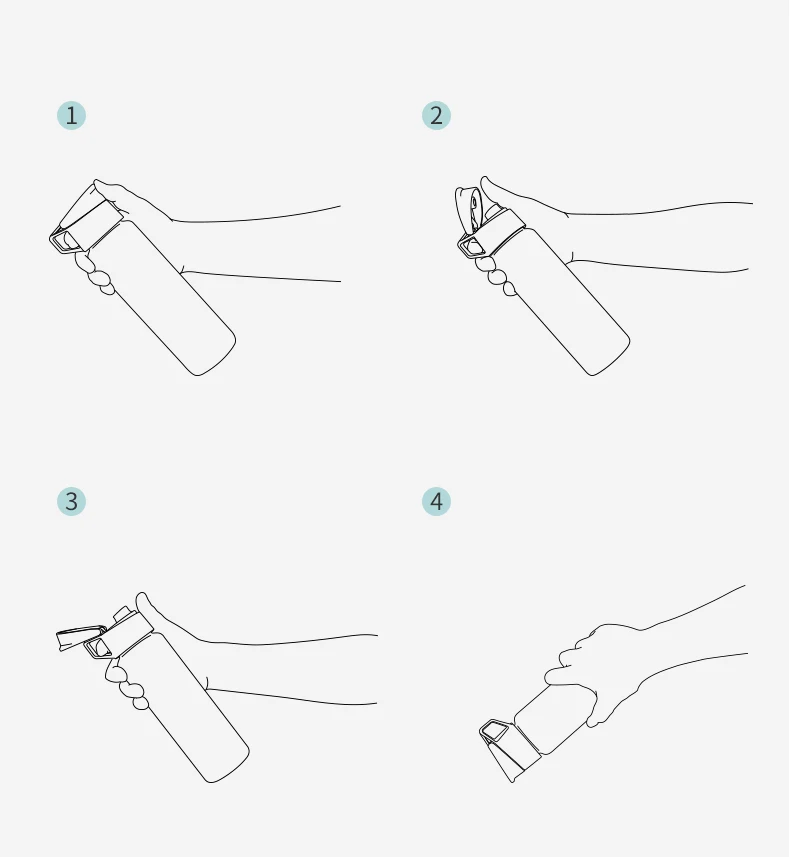 1

2

3

4