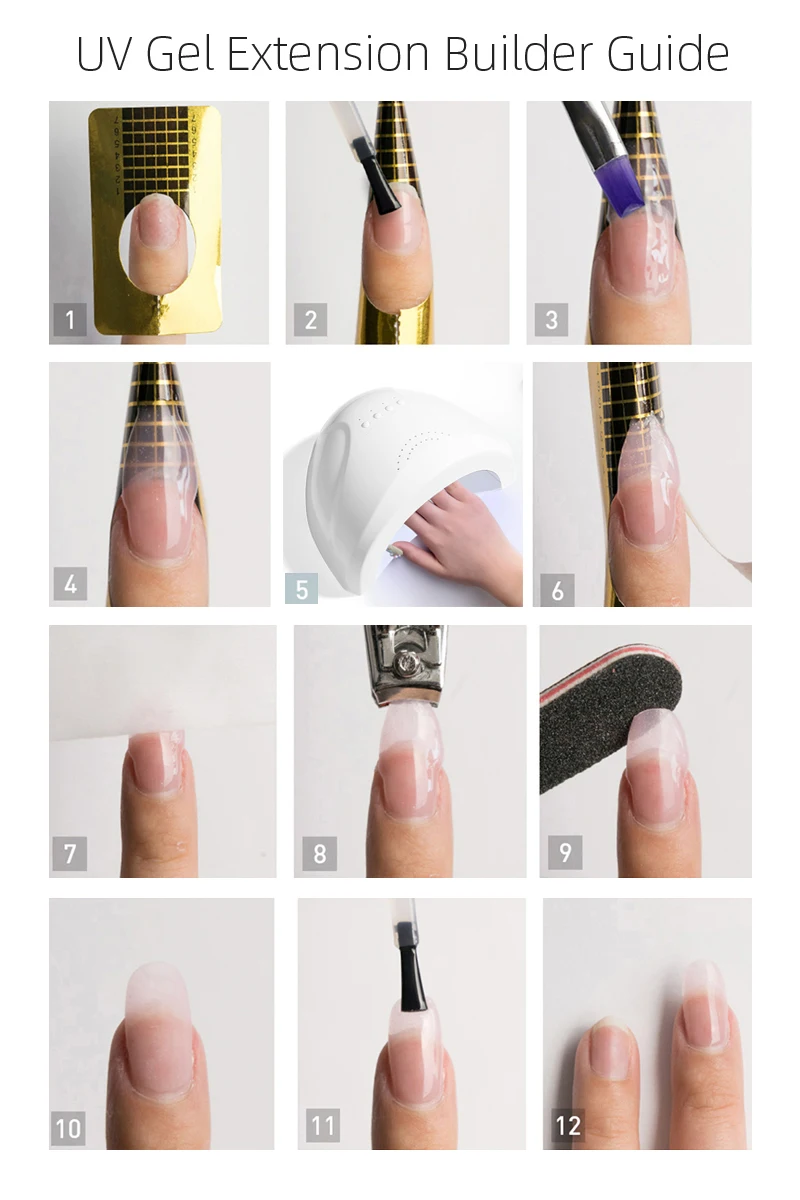 UV Gel Extension Builder Guide

1

2

3

4

5

6

7

8

9

10

11

12