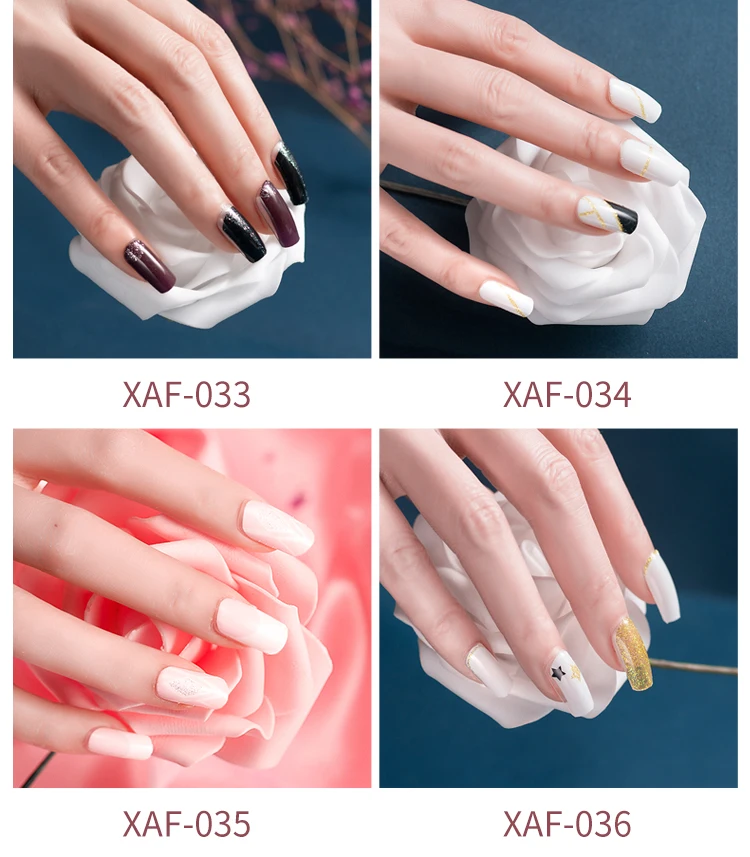 XAF-033

XAF-034

XAF-035

XAF-036