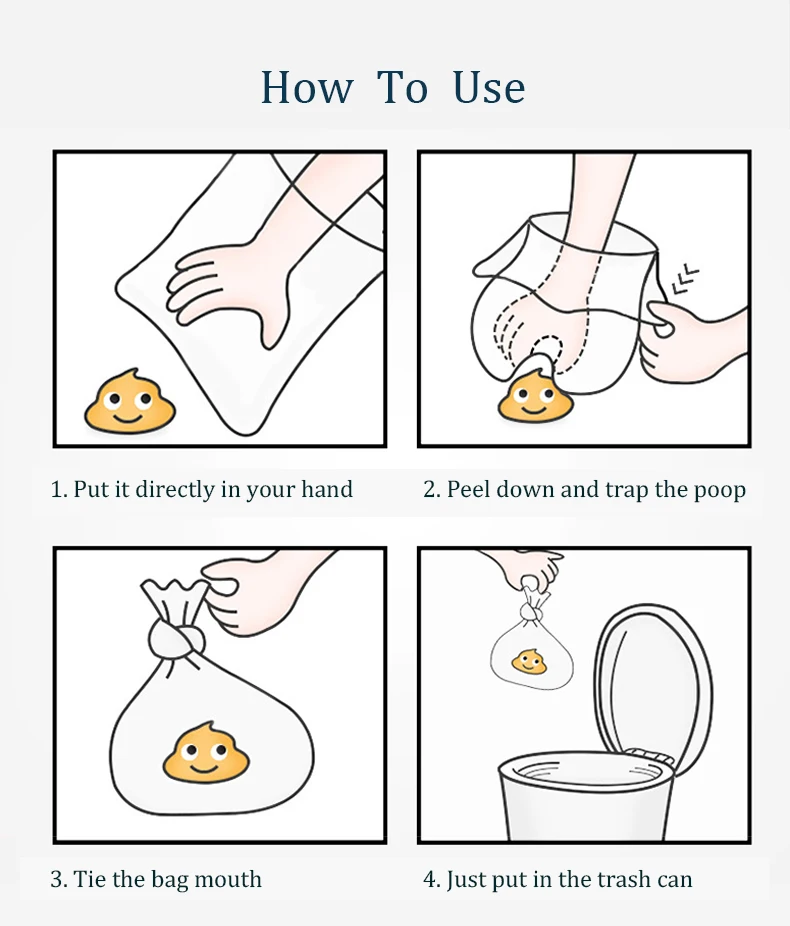 How To Use

1. Put it directly in your hand

2. Peel down and trap the poop

3. Tie the bag mouth

4. Just put in the trash can