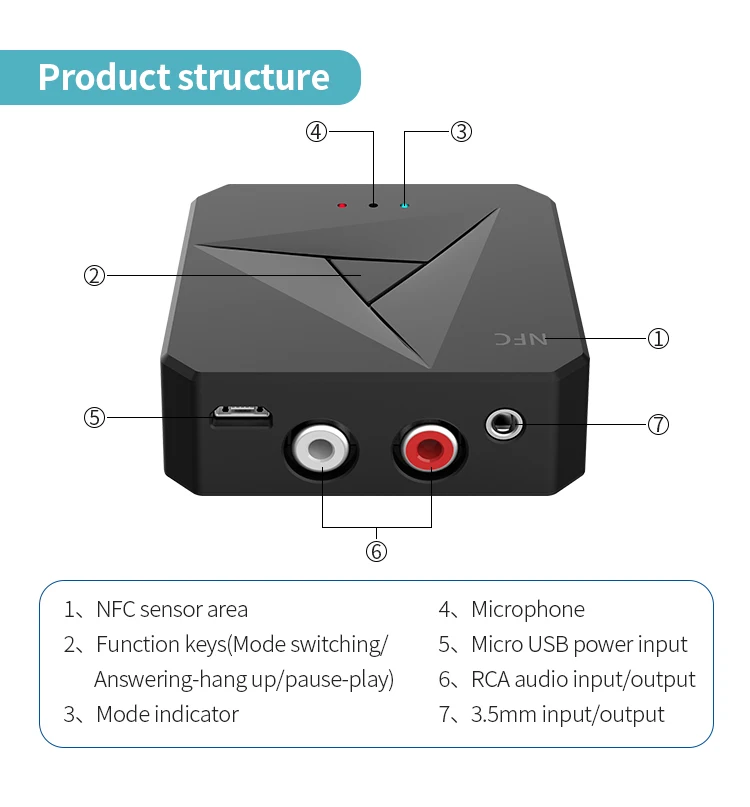 Product structure

④
③
②
NFC
①
⑤
⑦
⑥

1、NFC sensor area
2、Function keys(Mode switching/ Answering-hang up/pause-play)
3、Mode indicator

4、Microphone
5、Micro USB power input
6、RCA audio input/output
7、3.5mm input/output