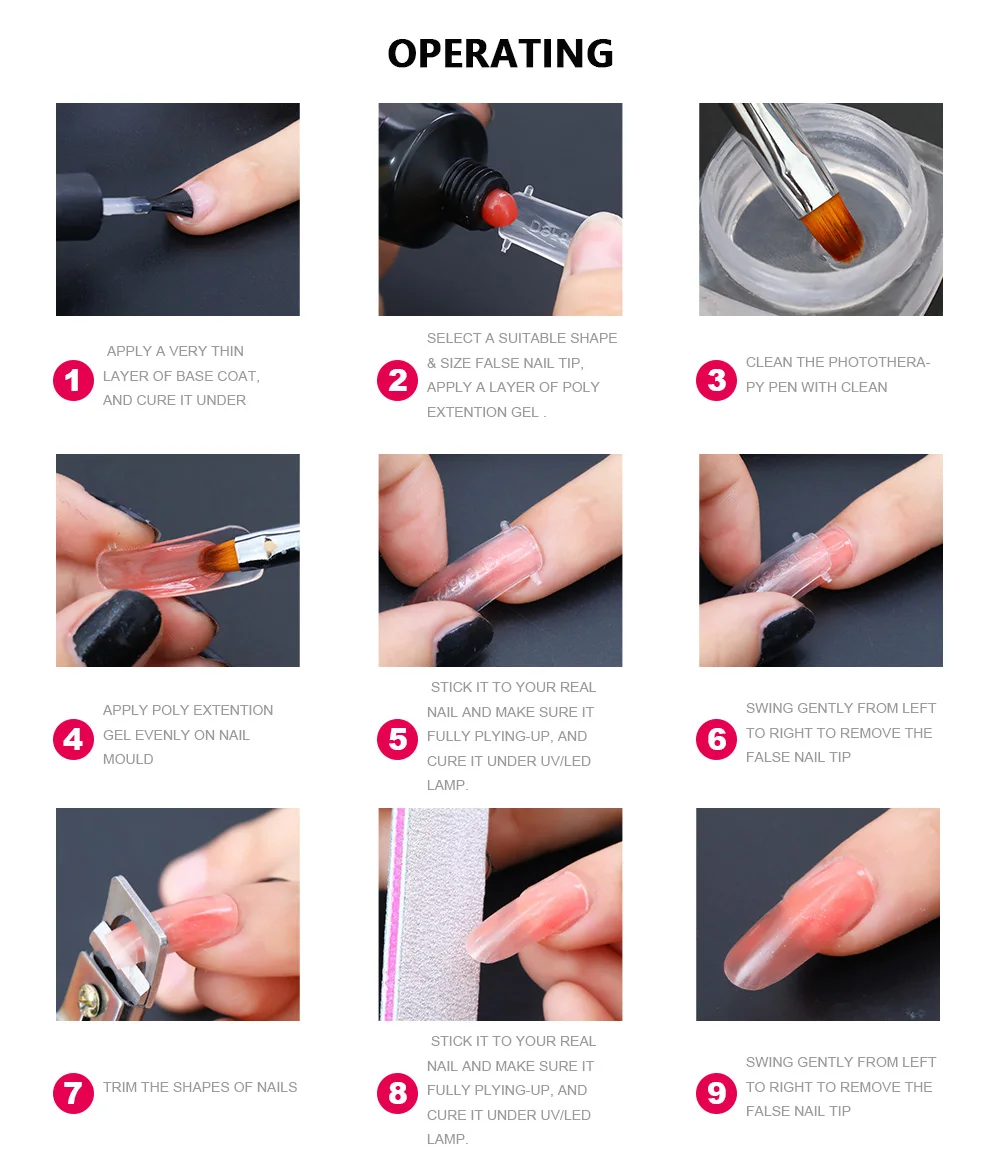 OPERATING

1 APPLY A VERY THIN LAYER OF BASE COAT, AND CURE IT UNDER

2 SELECT A SUITABLE SHAPE & SIZE FALSE NAIL TIP, APPLY A LAYER OF POLY EXTENTION GEL .

3 CLEAN THE PHOTOTHERAPY PEN WITH CLEAN

4 APPLY POLY EXTENTION GEL EVENLY ON NAIL MOULD

5 STICK IT TO YOUR REAL NAIL AND MAKE SURE IT FULLY PLYING-UP, AND CURE IT UNDER UV/LED LAMP.

6 SWING GENTLY FROM LEFT TO RIGHT TO REMOVE THE FALSE NAIL TIP

7 TRIM THE SHAPES OF NAILS

8 STICK IT TO YOUR REAL NAIL AND MAKE SURE IT FULLY PLYING-UP, AND CURE IT UNDER UV/LED LAMP.

9 SWING GENTLY FROM LEFT TO RIGHT TO REMOVE THE FALSE NAIL TIP