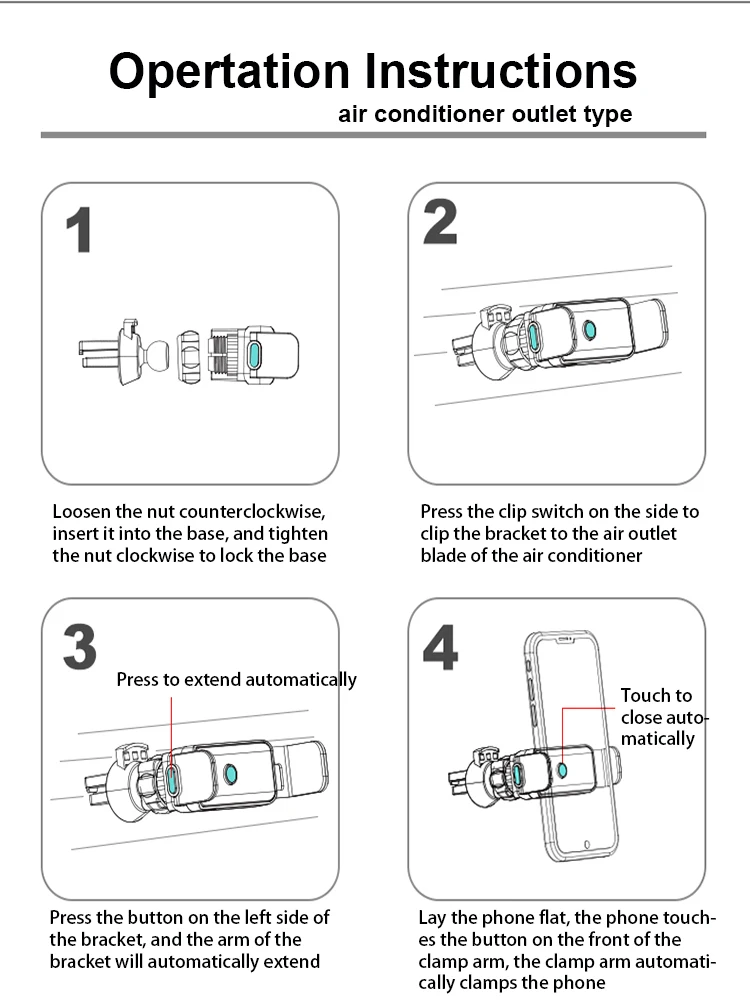 Opertation Instructions
air conditioner outlet type

1

Loosen the nut counterclockwise, insert it into the base, and tighten the nut clockwise to lock the base

2

Press the clip switch on the side to clip the bracket to the air outlet blade of the air conditioner

3

Press to extend automatically

Press the button on the left side of the bracket, and the arm of the bracket will automatically extend

4

Touch to close automatically

Lay the phone flat, the phone touches the button on the front of the clamp arm, the clamp arm automatically clamps the phone