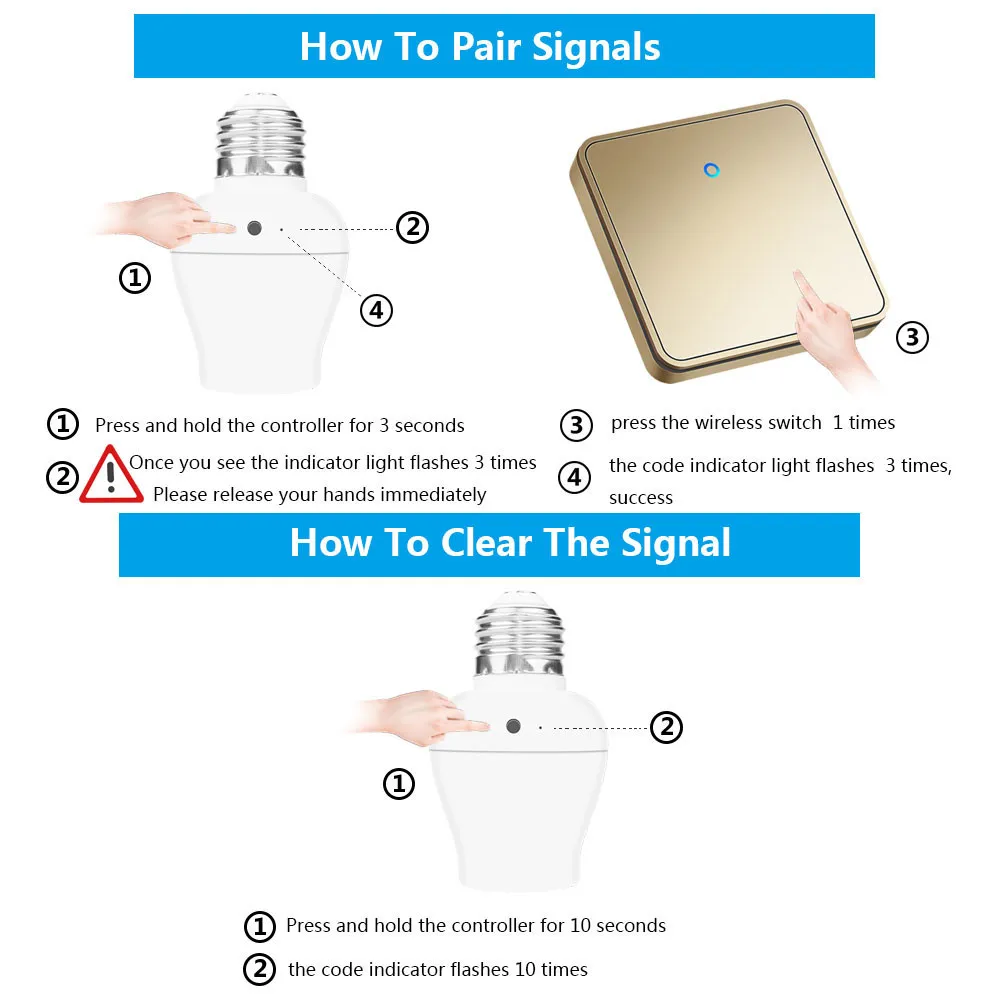 How To Pair Signals

②

①

④

③

① Press and hold the controller for 3 seconds

② Once you see the indicator light flashes 3 times Please release your hands immediately

③ press the wireless switch 1 times

④ the code indicator light flashes 3 times, success

How To Clear The Signal

②

①

① Press and hold the controller for 10 seconds

② the code indicator flashes 10 times