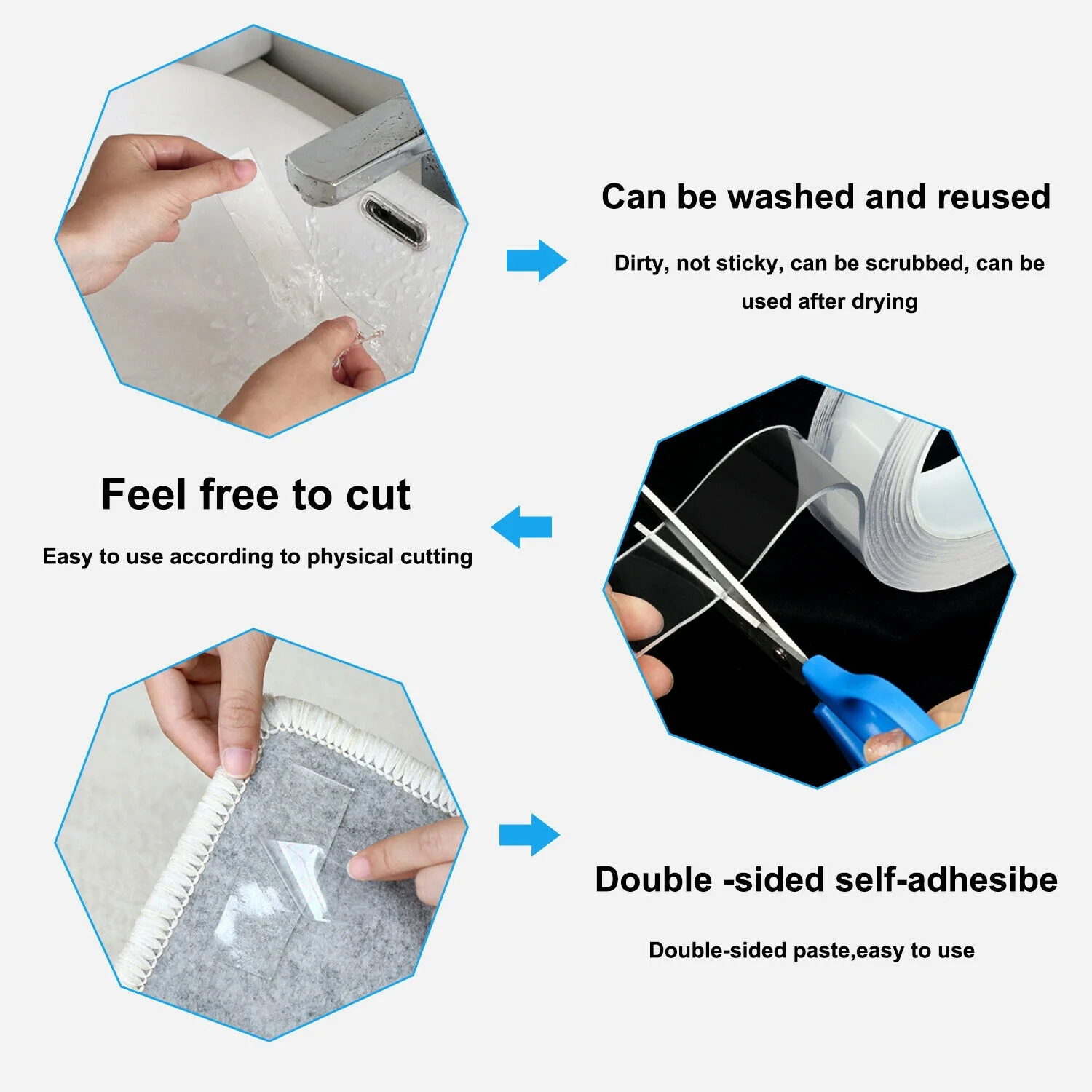 Can be washed and reused

Dirty, not sticky, can be scrubbed, can be used after drying

Feel free to cut

Easy to use according to physical cutting

Double -sided self-adhesibe

Double-sided paste,easy to use