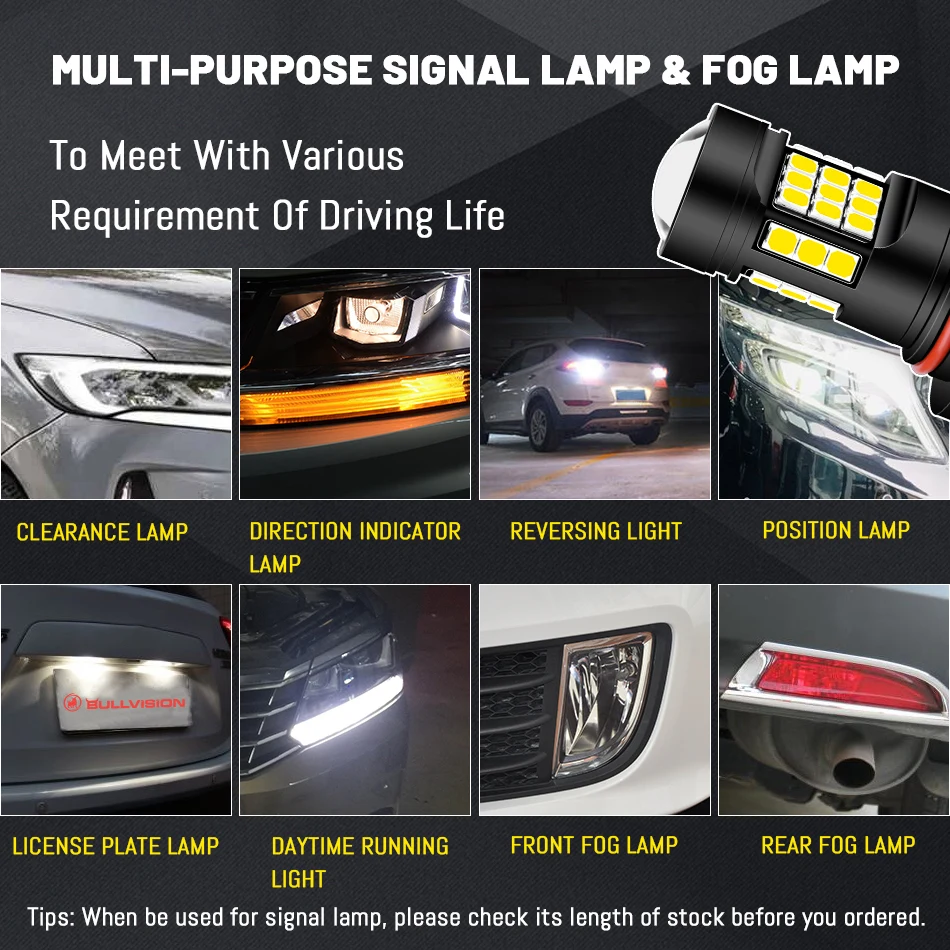 MULTI-PURPOSE SIGNAL LAMP & FOG LAMP

To Meet With Various Requirement Of Driving Life

CLEARANCE LAMP

DIRECTION INDICATOR LAMP

REVERSING LIGHT

POSITION LAMP

BULLVISION

LICENSE PLATE LAMP

DAYTIME RUNNING LIGHT

FRONT FOG LAMP

REAR FOG LAMP

Tips: When be used for signal lamp, please check its length of stock before you ordered.