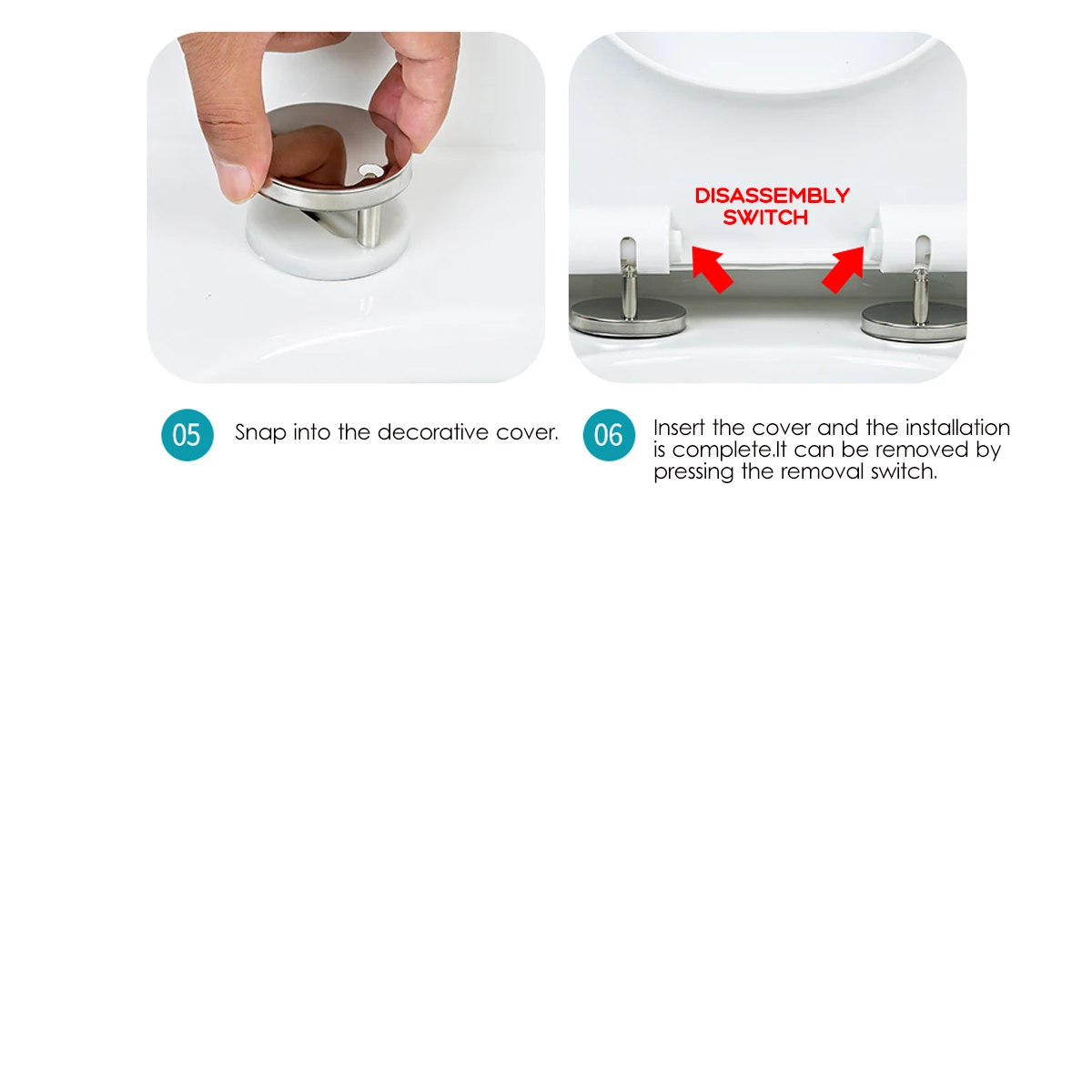 DISASSEMBLY
SWITCH

05 Snap into the decorative cover.

06 Insert the cover and the installation is complete.It can be removed by pressing the removal switch.