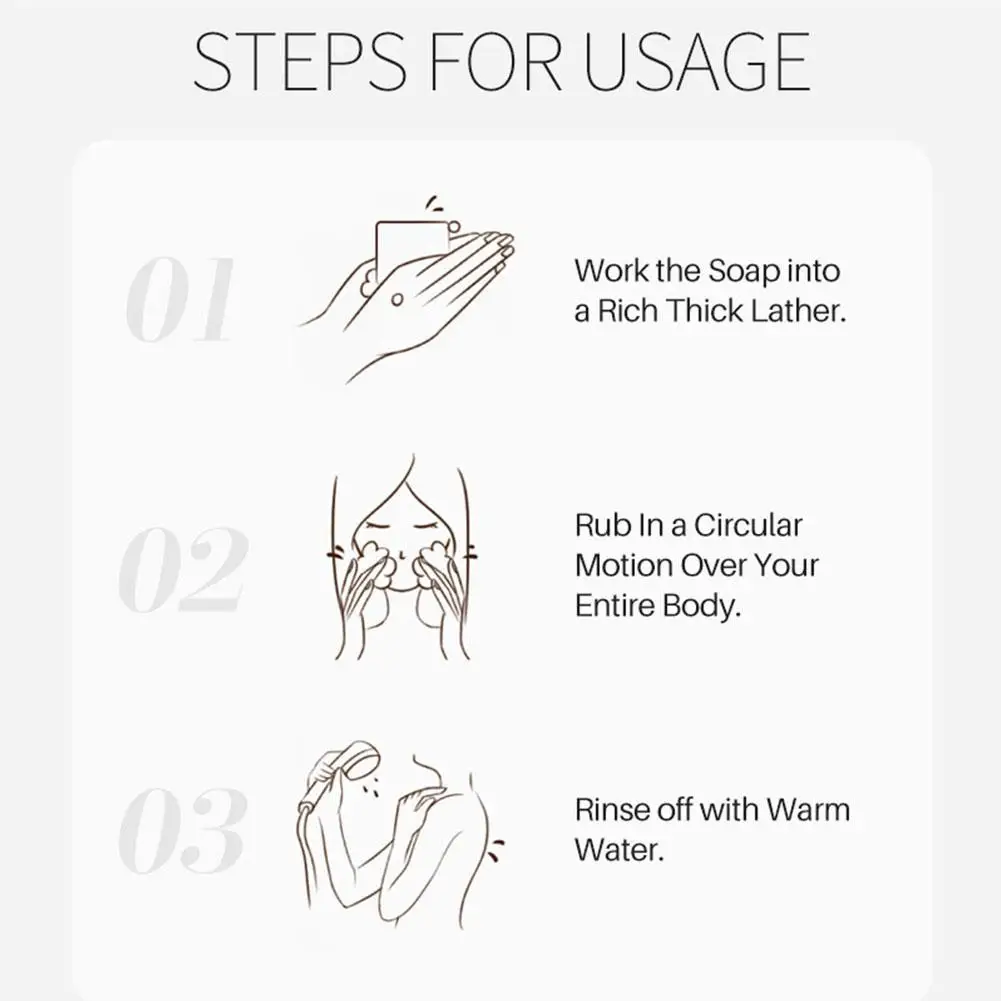 STEPS FOR USAGE

01

Work the Soap into a Rich Thick Lather.

02

Rub In a Circular Motion Over Your Entire Body.

03

Rinse off with Warm Water.