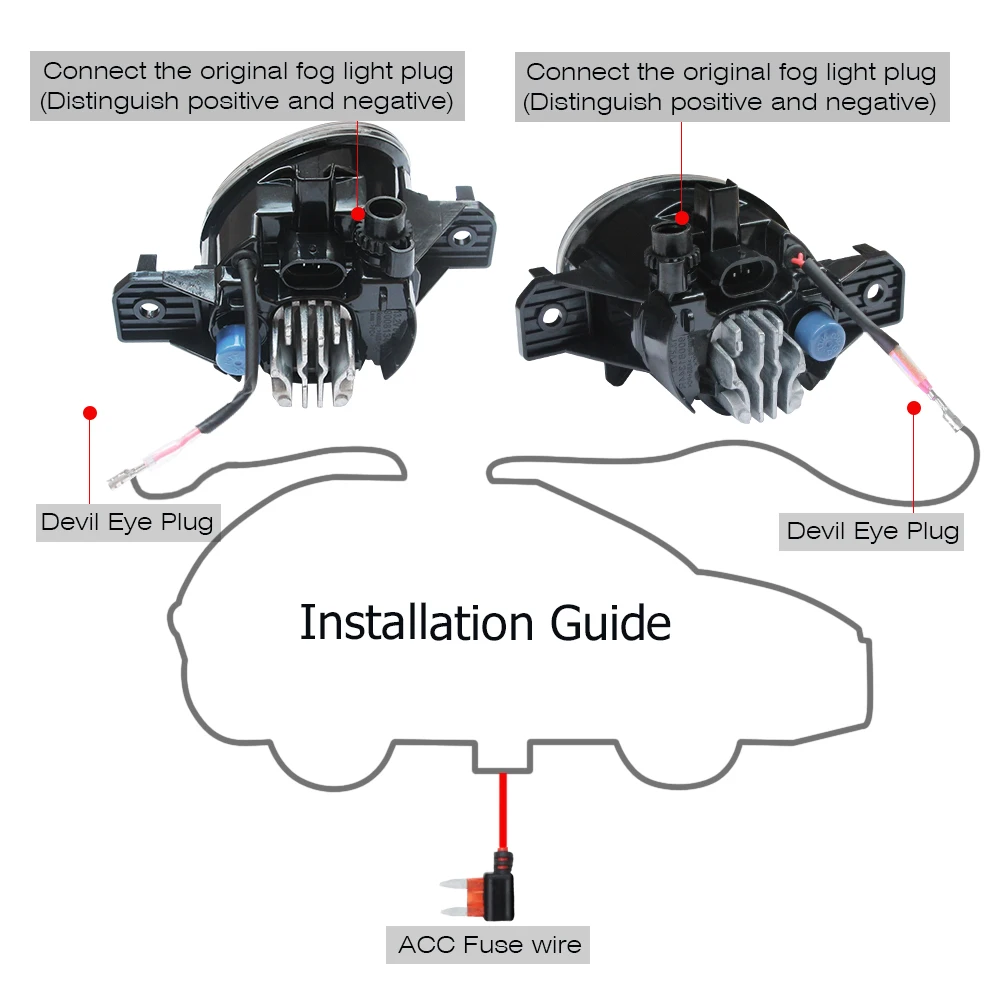 Connect the original fog light plug
(Distinguish positive and negative)

Connect the original fog light plug
(Distinguish positive and negative)

Devil Eye Plug

Devil Eye Plug

Installation Guide

ACC Fuse wire