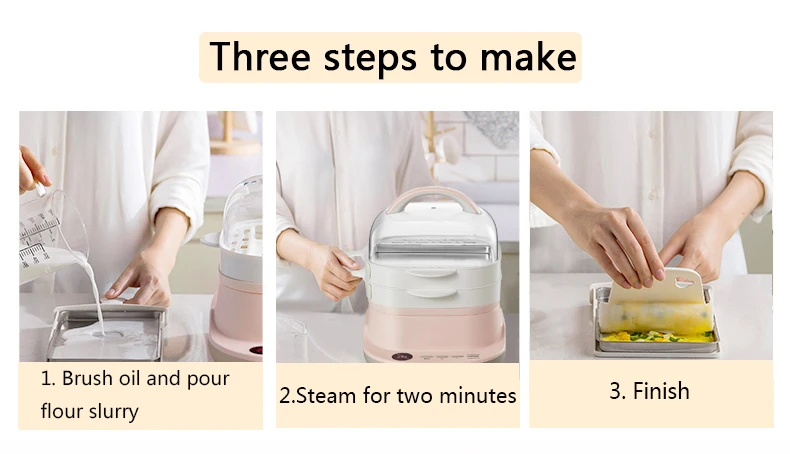 Three steps to make

1. Brush oil and pour flour slurry

2.Steam for two minutes

3. Finish