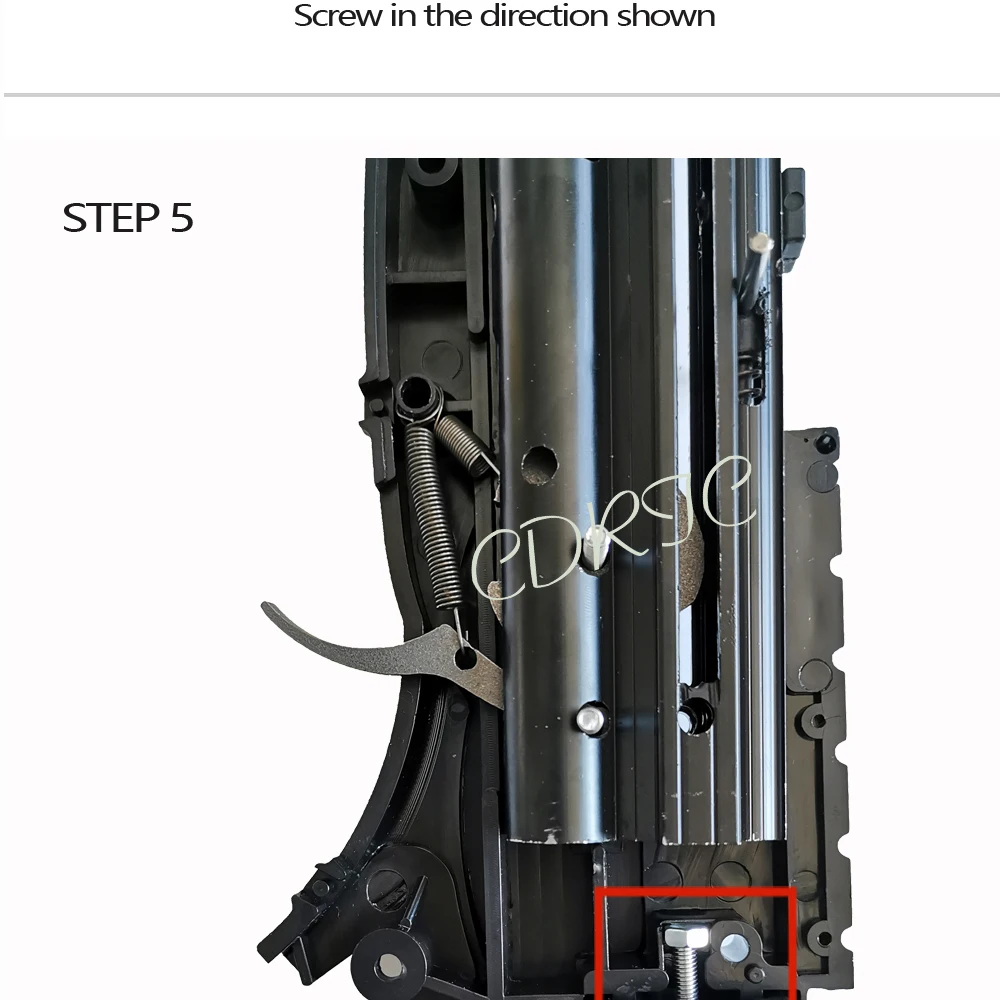 Screw in the direction shown

STEP 5

CDRJC