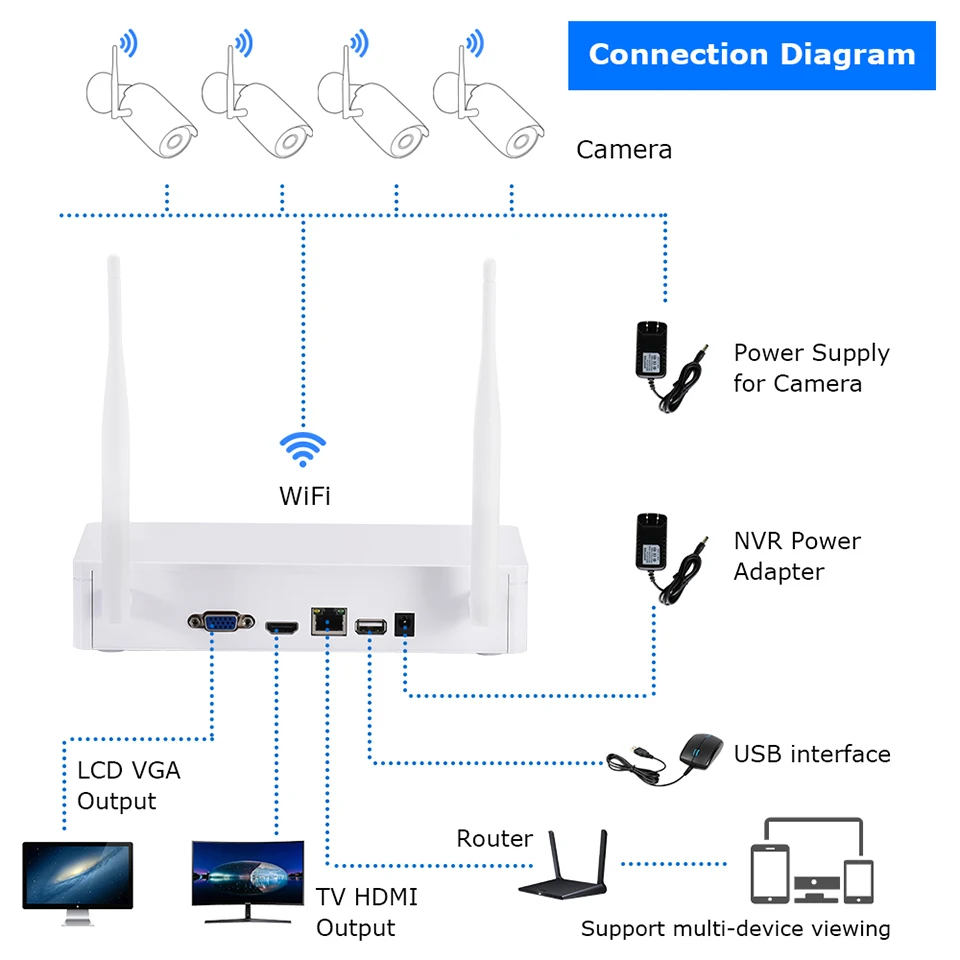 Connection Diagram

Camera

Power Supply for Camera

WiFi

NVR Power Adapter

USB interface

LCD VGA Output

Router

TV HDMI Output

Support multi-device viewing