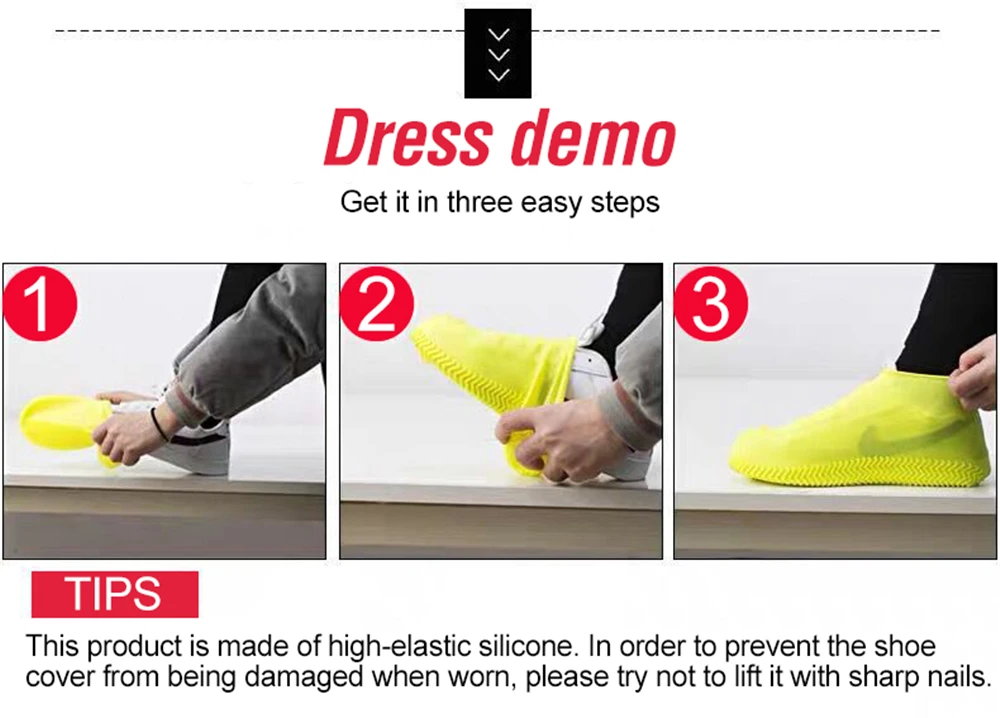 Dress demo

Get it in three easy steps

1

2

3

TIPS

This product is made of high-elastic silicone. In order to prevent the shoe cover from being damaged when worn, please try not to lift it with sharp nails.