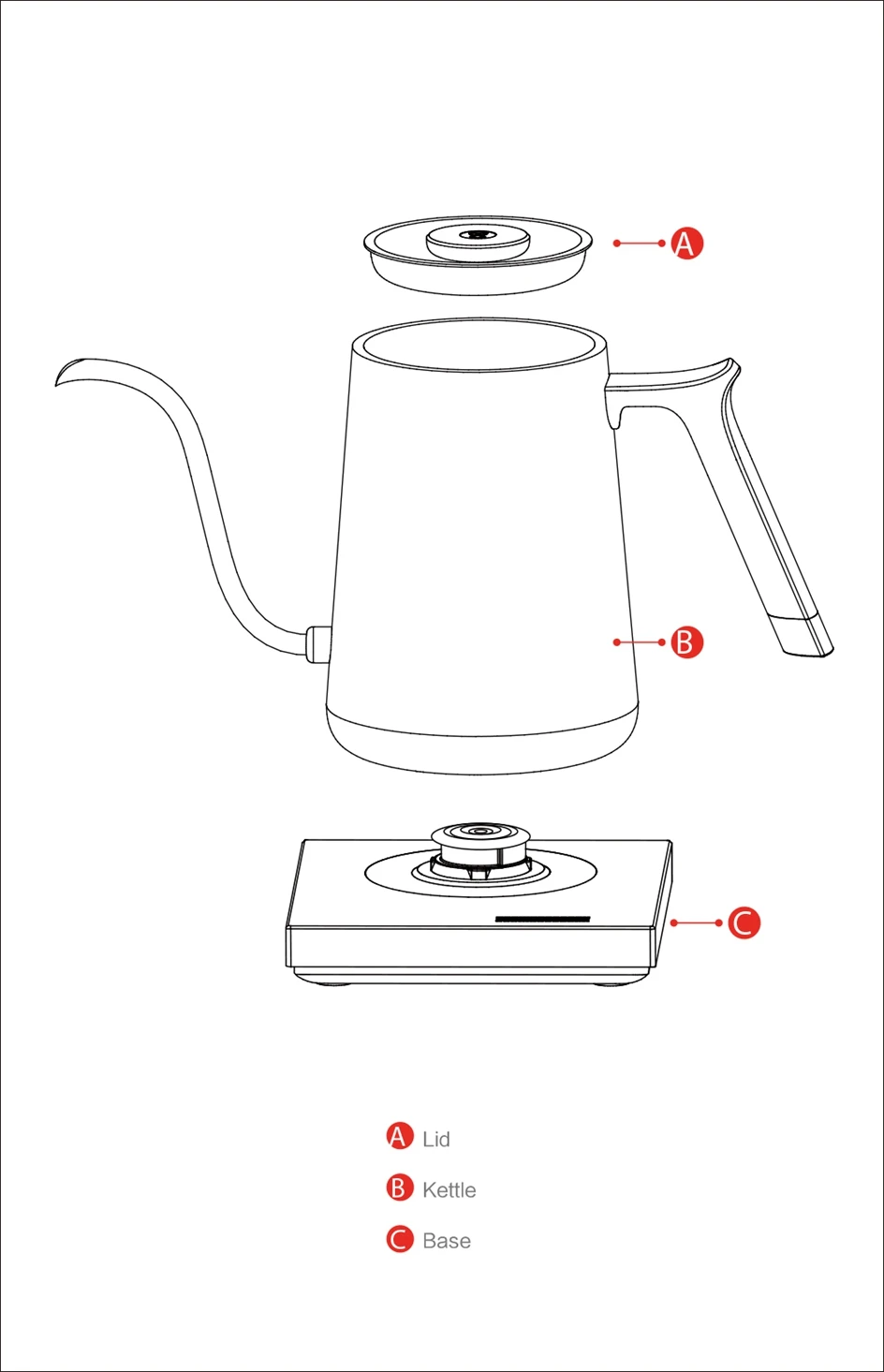 A

B

C

A Lid

B Kettle

C Base