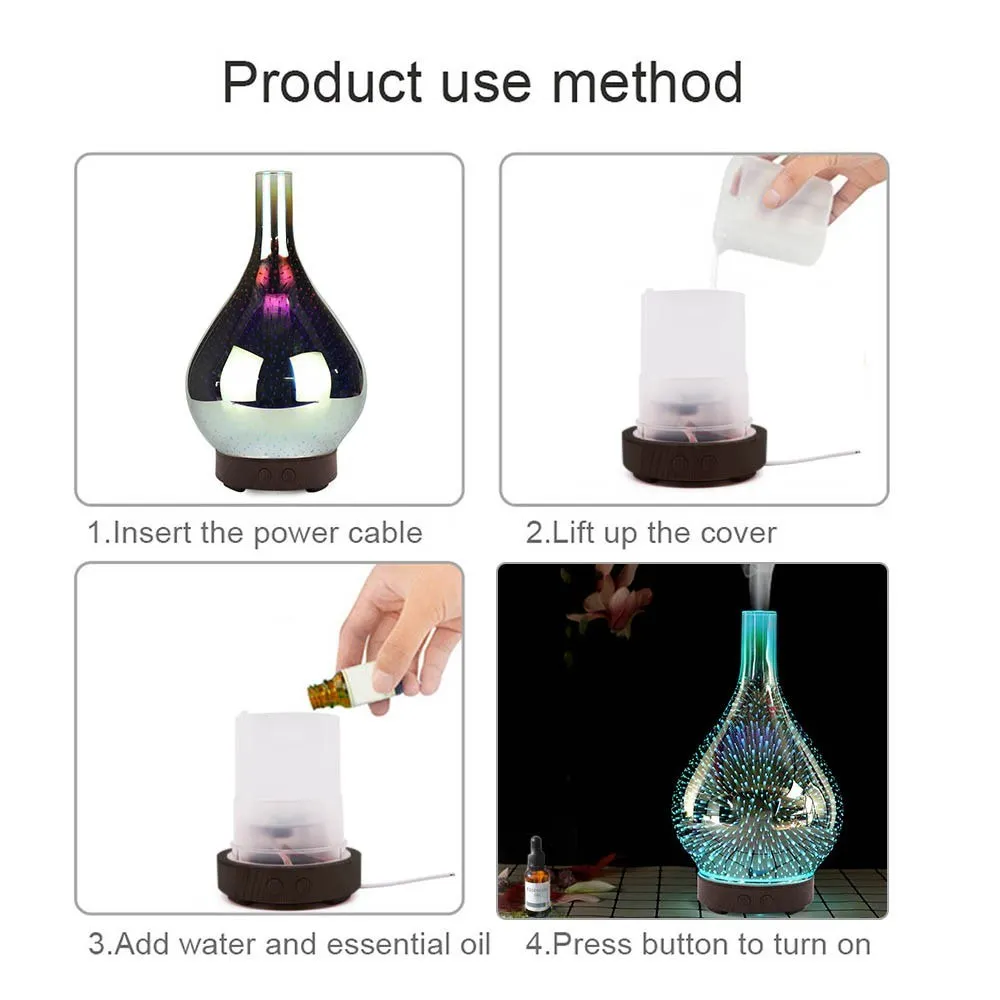 Product use method

1.Insert the power cable

2.Lift up the cover

3.Add water and essential oil

4.Press button to turn on