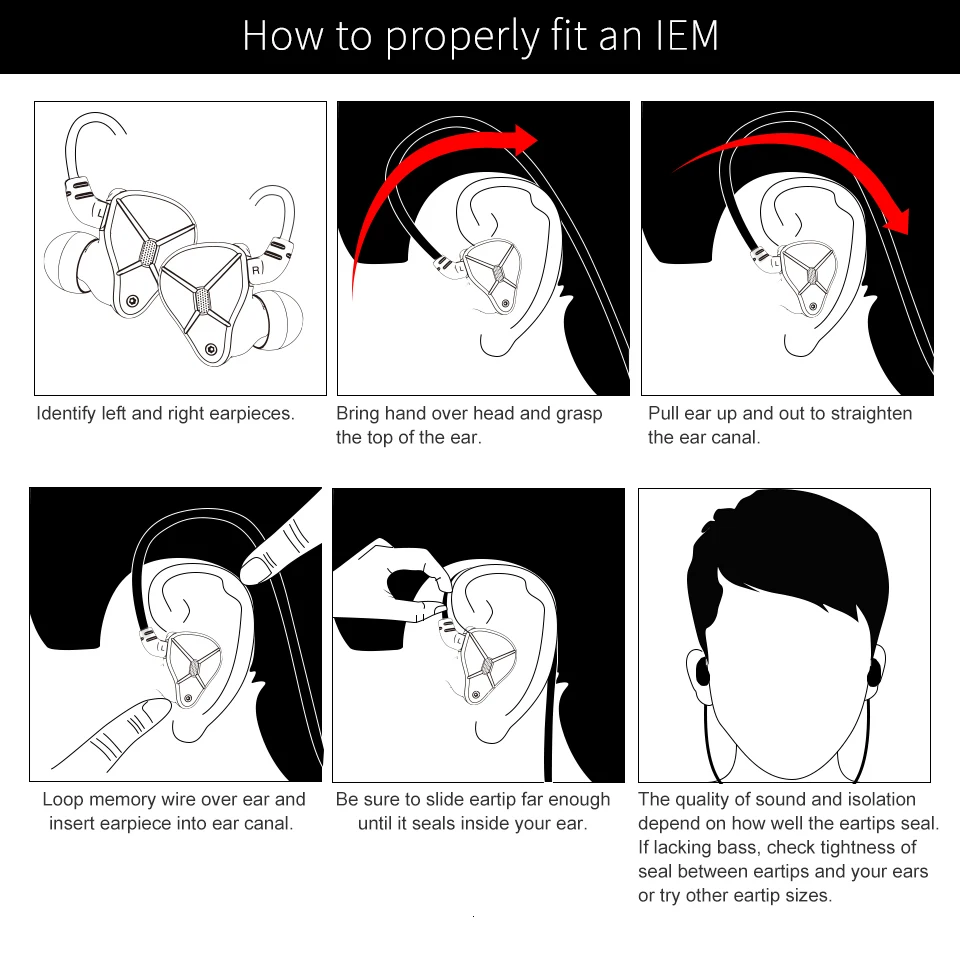 How to properly fit an IEM

L R

Identify left and right earpieces.

L

Bring hand over head and grasp the top of the ear.

L

Pull ear up and out to straighten the ear canal.

L

Loop memory wire over ear and insert earpiece into ear canal.

Be sure to slide eartip far enough until it seals inside your ear.

The quality of sound and isolation depend on how well the eartips seal. If lacking bass, check tightness of seal between eartips and your ears or try other eartip sizes.