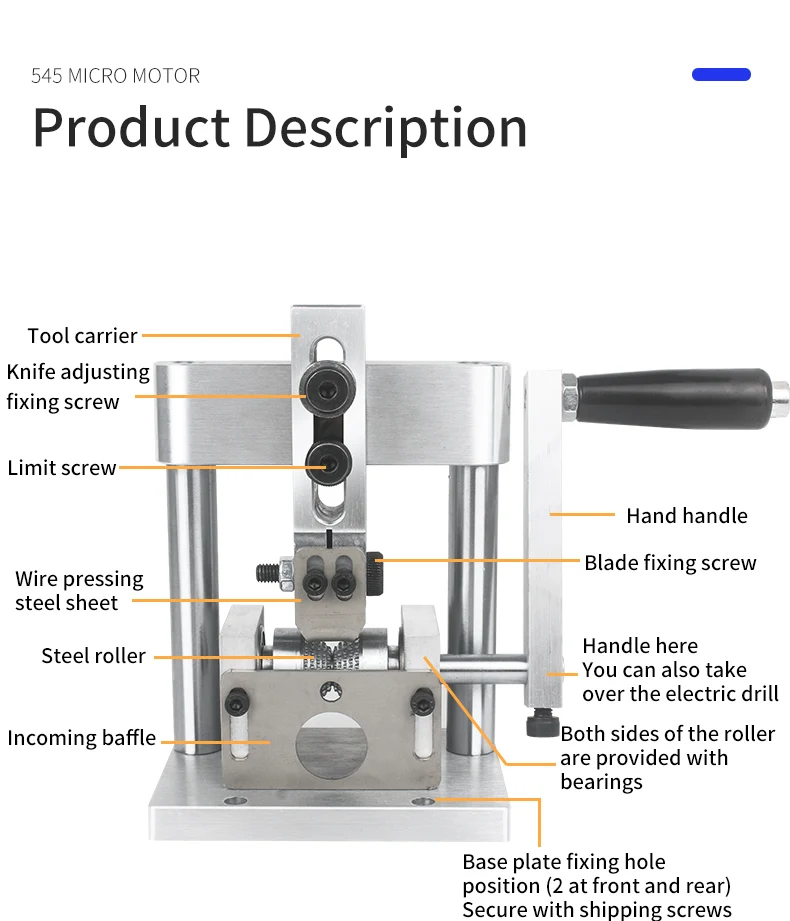 545 MICRO MOTOR

Product Description

Tool carrier

Knife adjusting fixing screw

Limit screw

Wire pressing steel sheet

Steel roller

Incoming baffle

Hand handle

Blade fixing screw

Handle here
You can also take over the electric drill

Both sides of the roller are provided with bearings

Base plate fixing hole position (2 at front and rear)
Secure with shipping screws