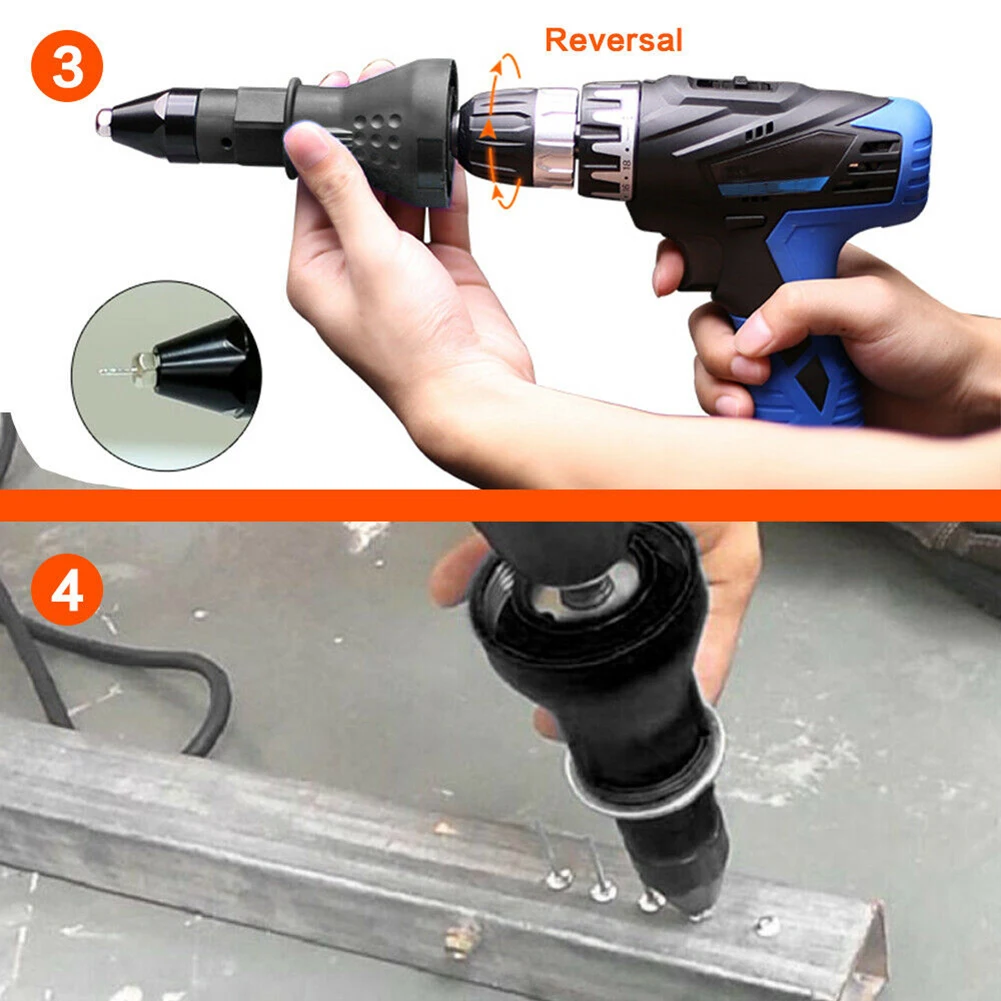 3

Reversal

4