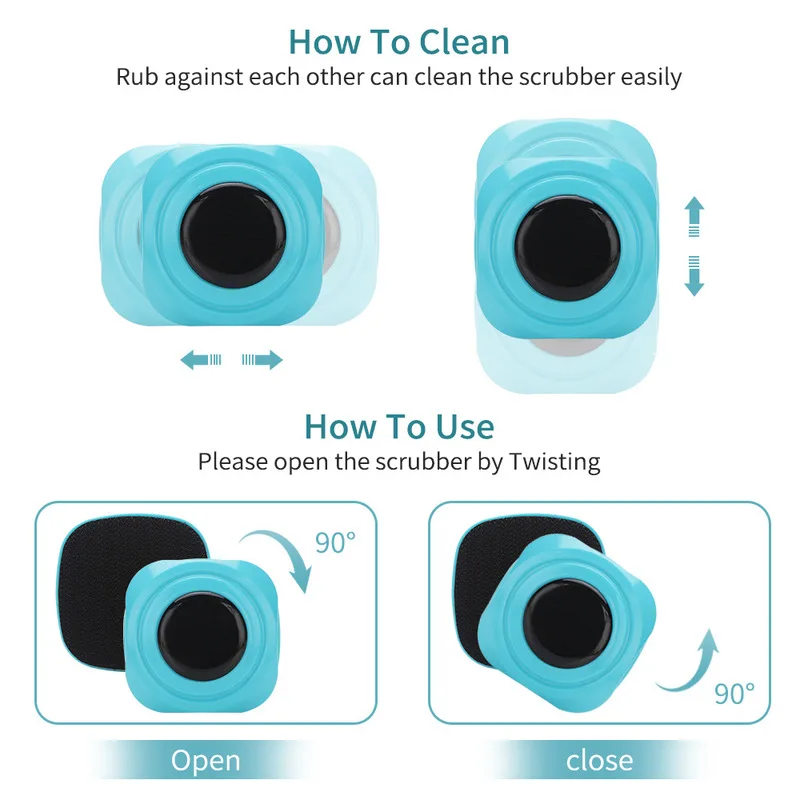 How To Clean
Rub against each other can clean the scrubber easily

How To Use
Please open the scrubber by Twisting

90°

90°

Open

close