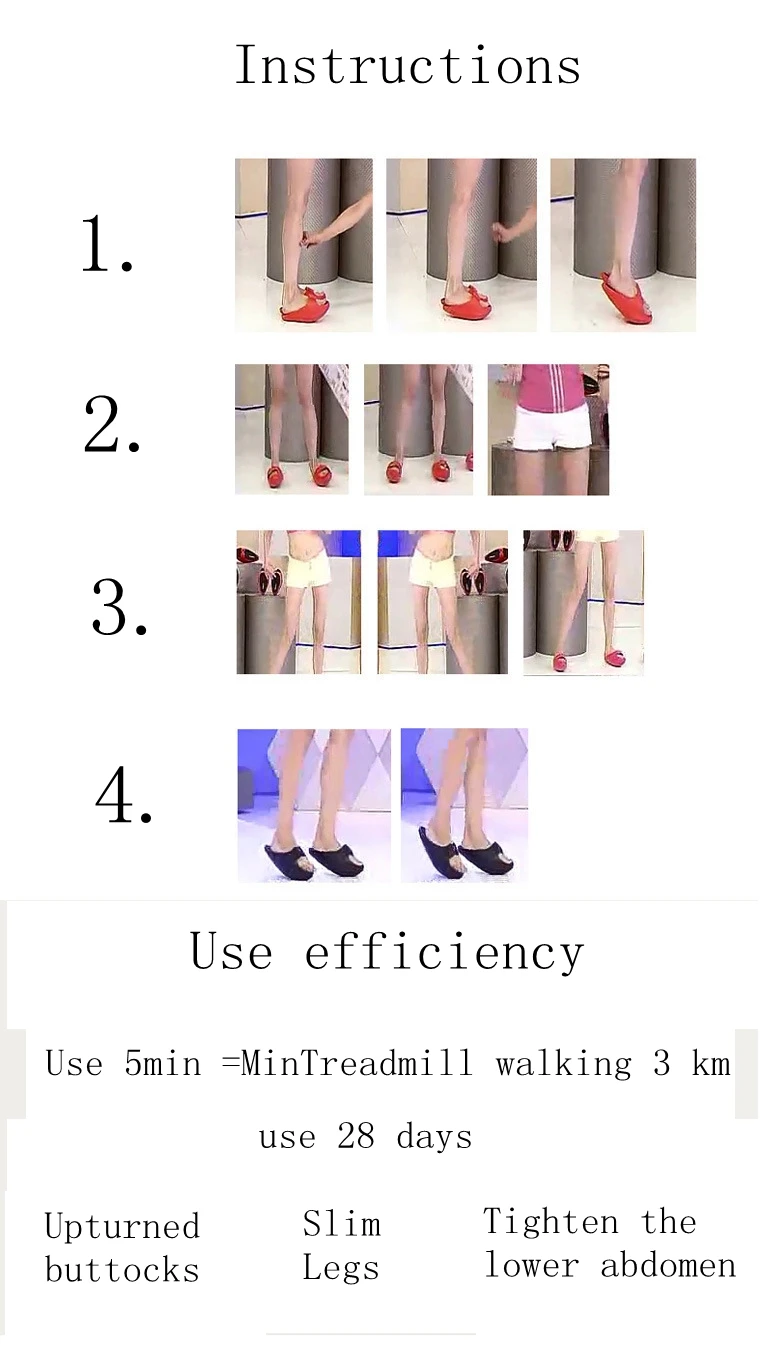 Instructions

1.

2.

3.

4.

Use efficiency

Use 5min =MinTreadmill walking 3 km

use 28 days

Upturned buttocks

Slim Legs

Tighten the lower abdomen