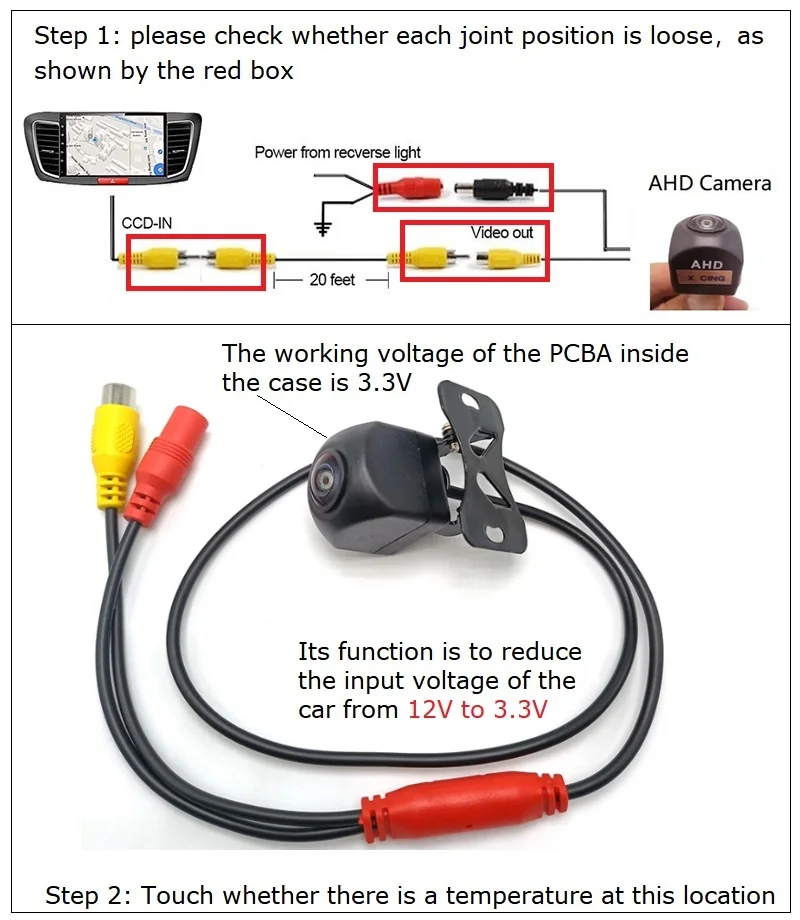 Step 1: please check whether each joint position is loose, as shown by the red box

Power from recverse light

AHD Camera

CCD-IN

Video out

20 feet

AHD

X CING

The working voltage of the PCBA inside the case is 3.3V

Its function is to reduce the input voltage of the car from 12V to 3.3V

Step 2: Touch whether there is a temperature at this location