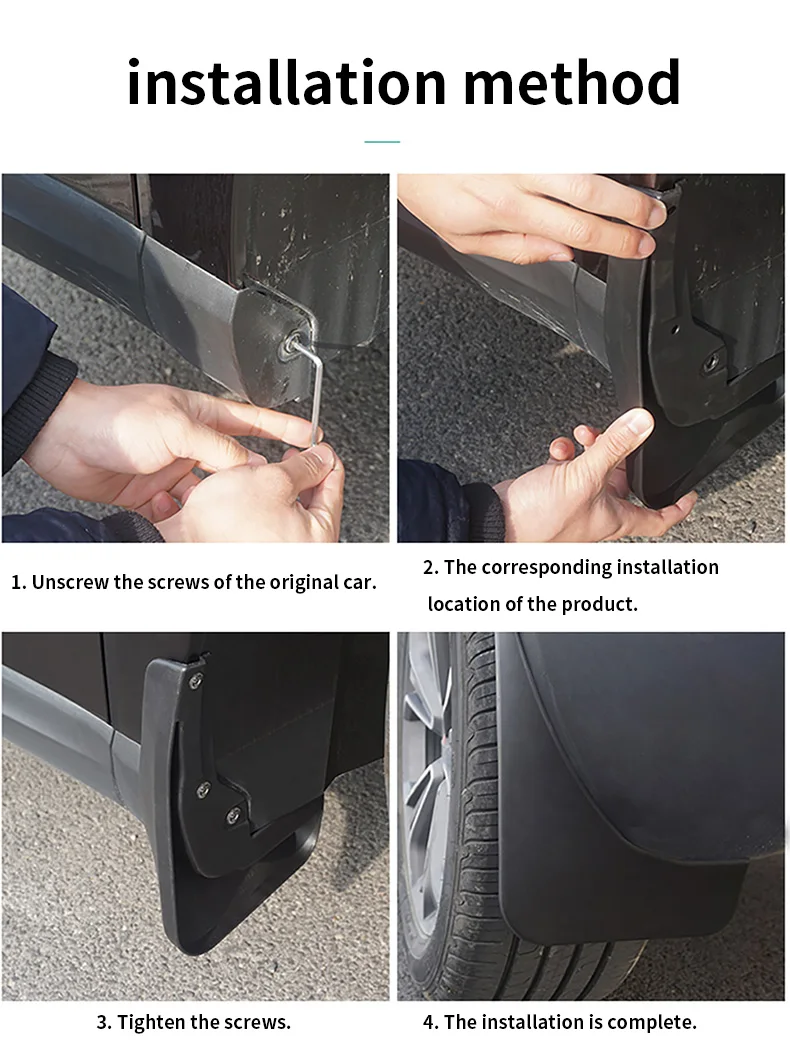 installation method

1. Unscrew the screws of the original car.

2. The corresponding installation location of the product.

3. Tighten the screws.

4. The installation is complete.