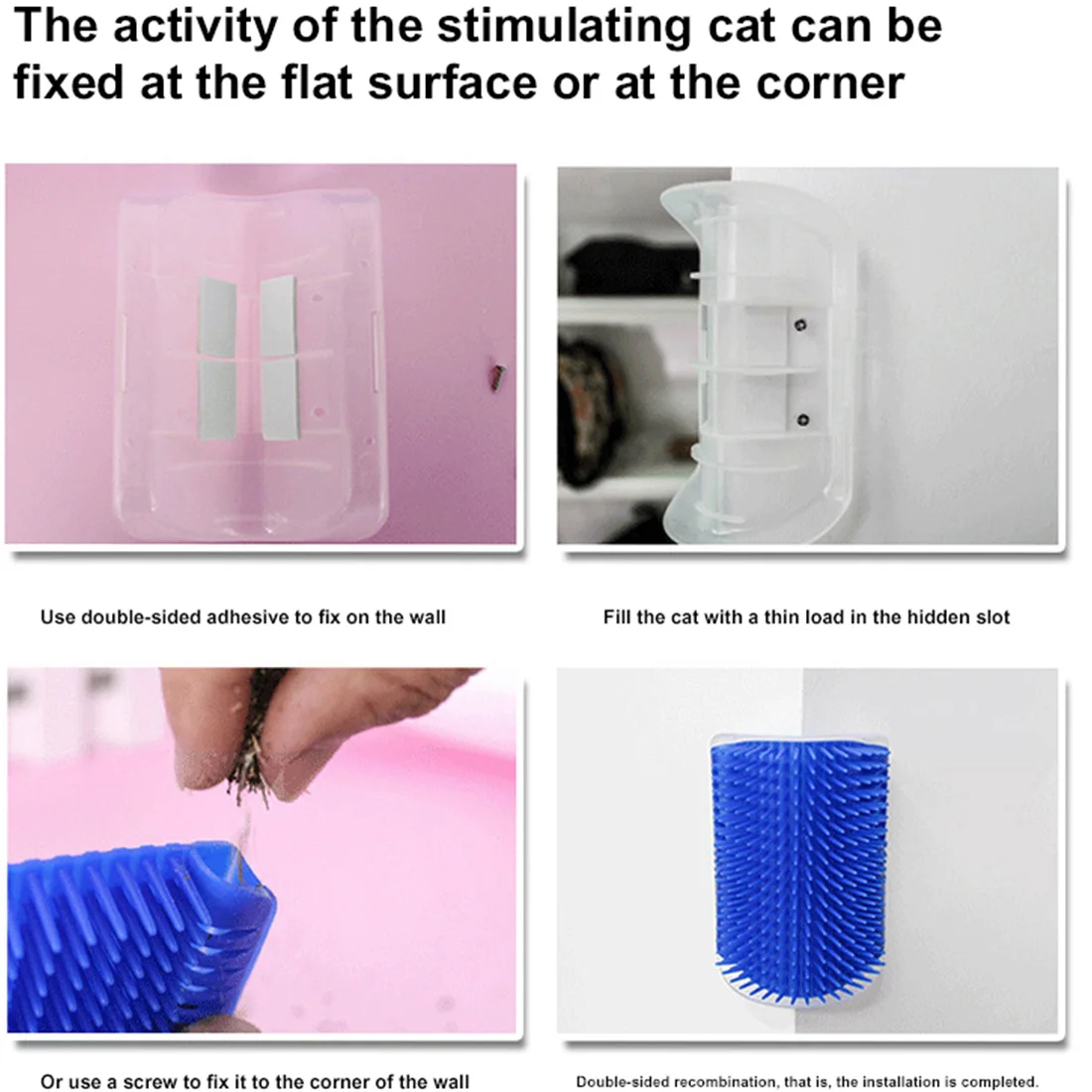 The activity of the stimulating cat can be fixed at the flat surface or at the corner

Use double-sided adhesive to fix on the wall

Fill the cat with a thin load in the hidden slot

Or use a screw to fix it to the corner of the wall

Double-sided recombination, that is, the installation is completed.