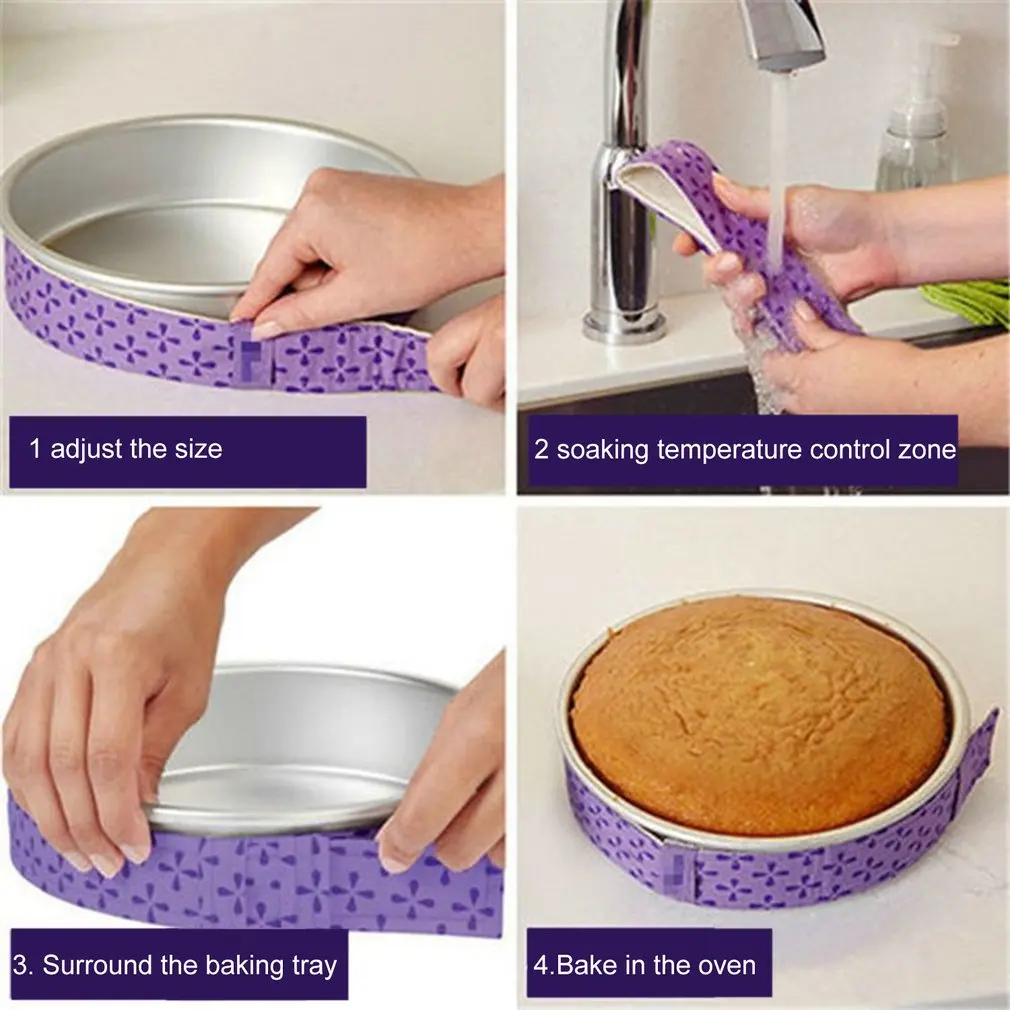 1 adjust the size

2 soaking temperature control zone

3. Surround the baking tray

4.Bake in the oven