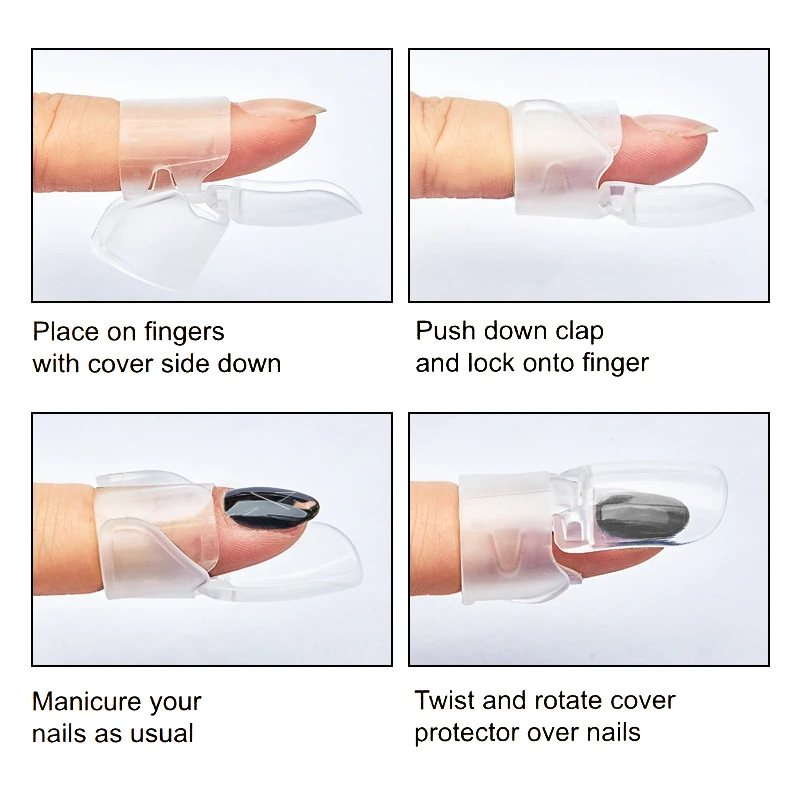 Place on fingers with cover side down

Push down clap and lock onto finger

Manicure your nails as usual

Twist and rotate cover protector over nails