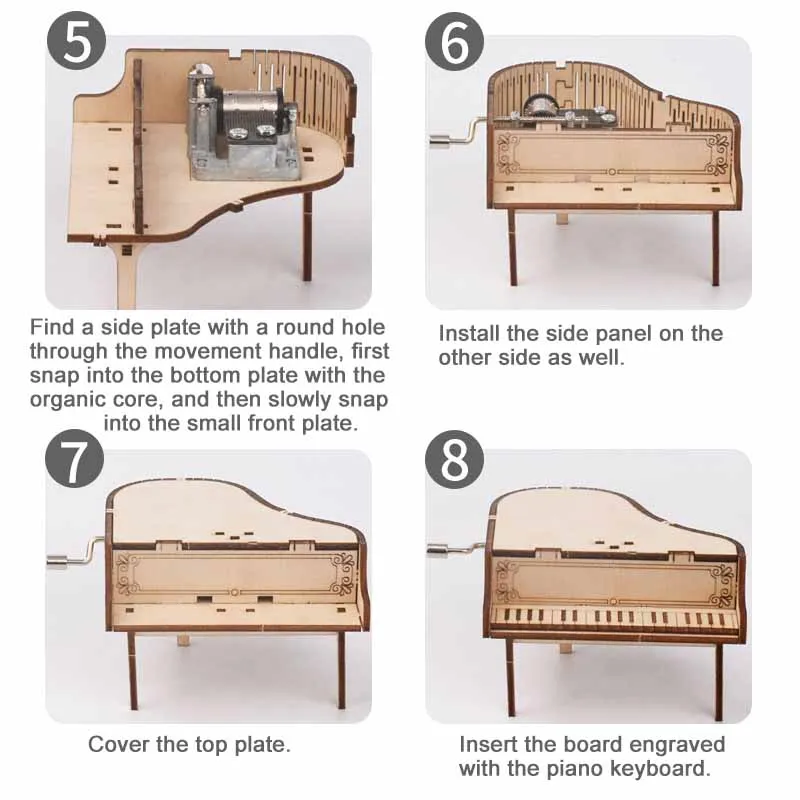 5

Find a side plate with a round hole through the movement handle, first snap into the bottom plate with the organic core, and then slowly snap into the small front plate.

6

Install the side panel on the other side as well.

7

Cover the top plate.

8

Insert the board engraved with the piano keyboard.