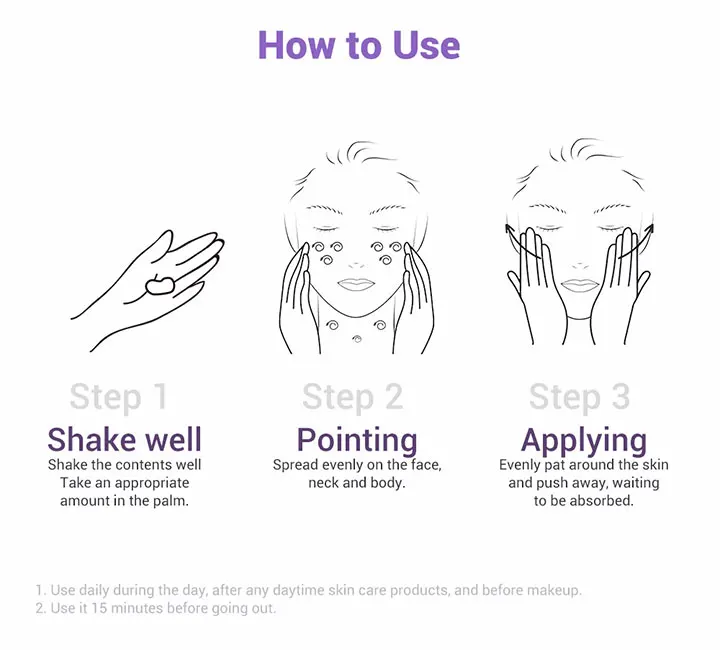 How to Use

Step 1
Shake well
Shake the contents well
Take an appropriate amount in the palm.

Step 2
Pointing
Spread evenly on the face, neck and body.

Step 3
Applying
Evenly pat around the skin and push away, waiting to be absorbed.

1. Use daily during the day, after any daytime skin care products, and before makeup.
2. Use it 15 minutes before going out.