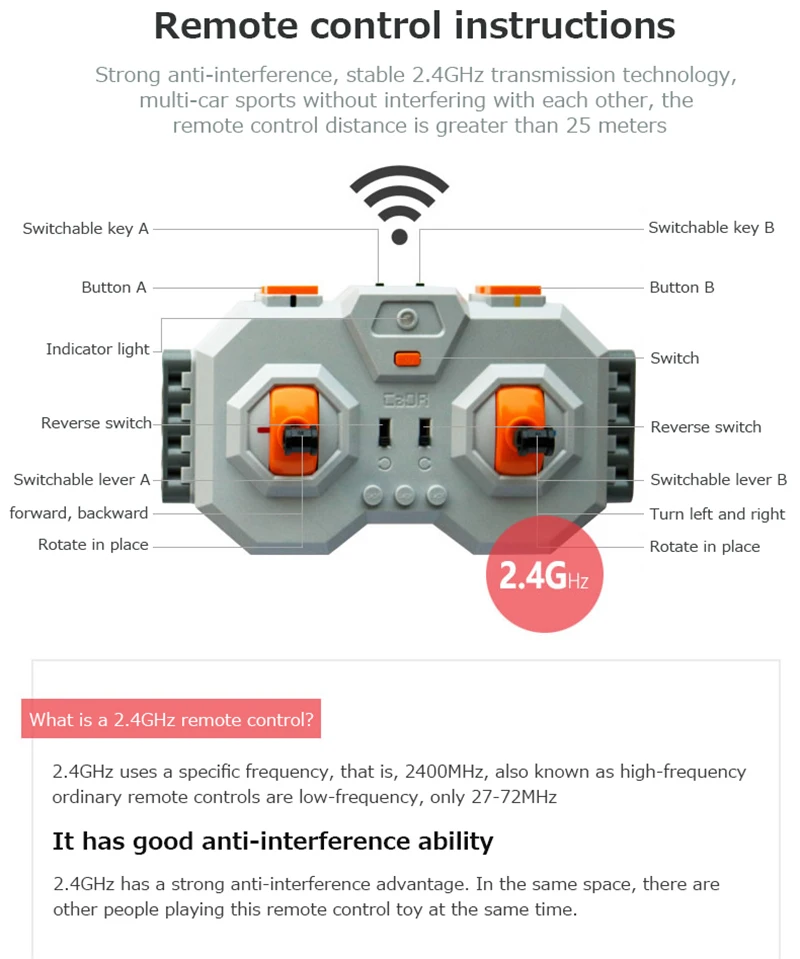 Remote control instructions

Strong anti-interference, stable 2.4GHz transmission technology, multi-car sports without interfering with each other, the remote control distance is greater than 25 meters

Switchable key A
Button A
Indicator light
Reverse switch
Switchable lever A
forward, backward
Rotate in place

Switchable key B
Button B
Switch
Reverse switch
Switchable lever B
Turn left and right
Rotate in place

CaDA

2.4GHz

What is a 2.4GHz remote control?

2.4GHz uses a specific frequency, that is, 2400MHz, also known as high-frequency ordinary remote controls are low-frequency, only 27-72MHz

It has good anti-interference ability

2.4GHz has a strong anti-interference advantage. In the same space, there are other people playing this remote control toy at the same time.