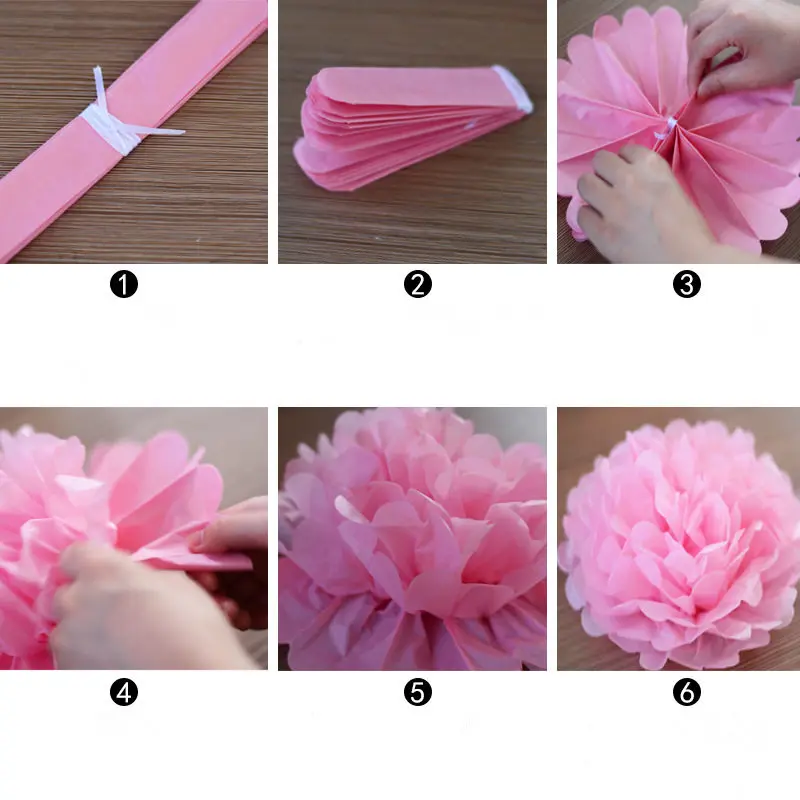 1
2
3
4
5
6