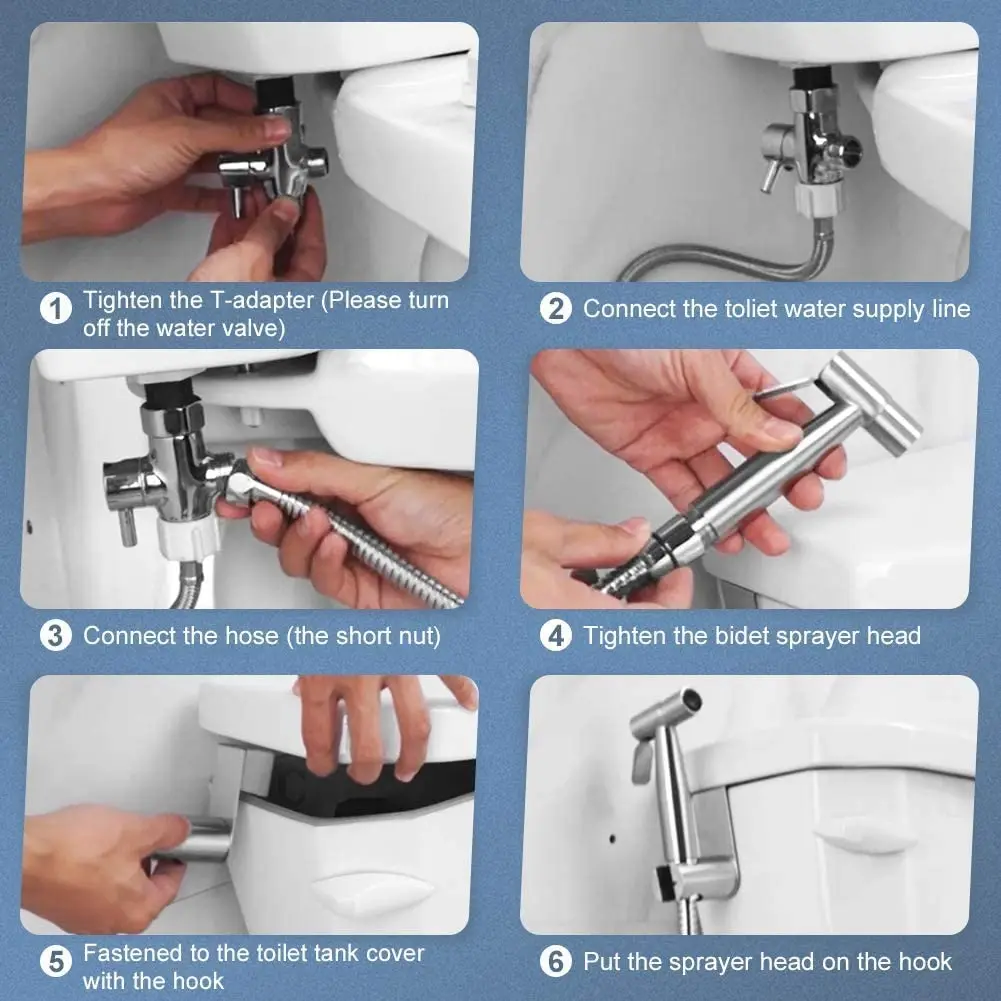 1 Tighten the T-adapter (Please turn off the water valve)

2 Connect the toliet water supply line

3 Connect the hose (the short nut)

4 Tighten the bidet sprayer head

5 Fastened to the toilet tank cover with the hook

6 Put the sprayer head on the hook