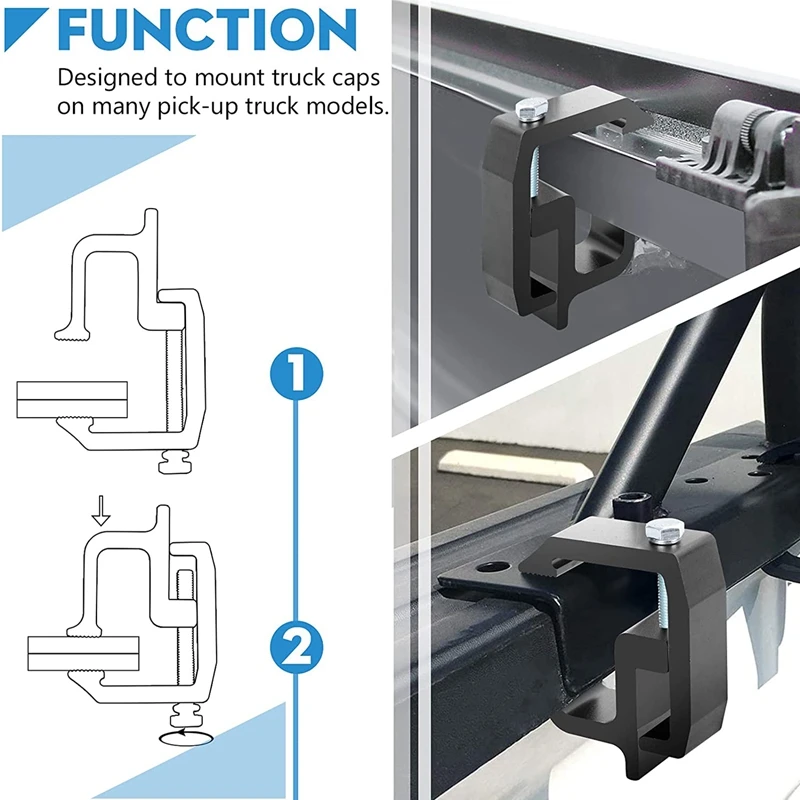 FUNCTION

Designed to mount truck caps on many pick-up truck models.

1

2