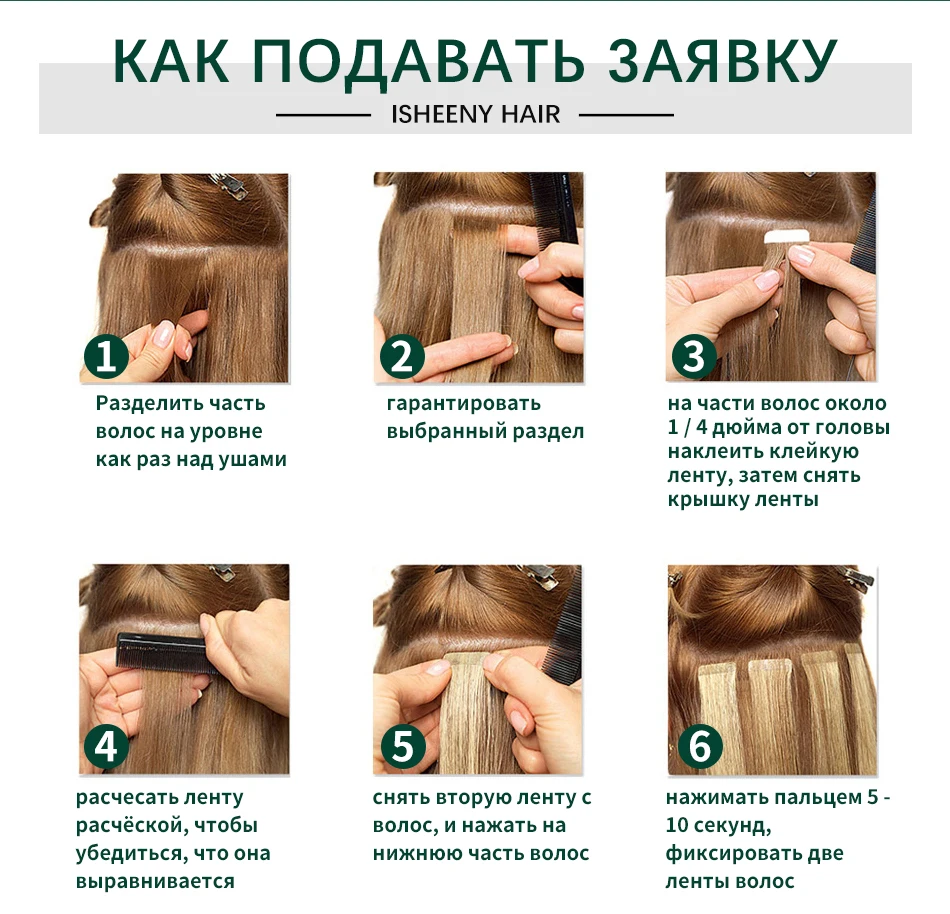 КАК ПОДАВАТЬ ЗАЯВКУ

ISHEENY HAIR

1
Разделить часть волос на уровне как раз над ушами

2
гарантировать выбранный раздел

3
на части волос около 1 / 4 дюйма от головы наклеить клейкую ленту, затем снять крышку ленты

4
расчесать ленту расчёской, чтобы убедиться, что она выравнивается

5
снять вторую ленту с волос, и нажать на нижнюю часть волос

6
нажимать пальцем 5 - 10 секунд, фиксировать две ленты волос