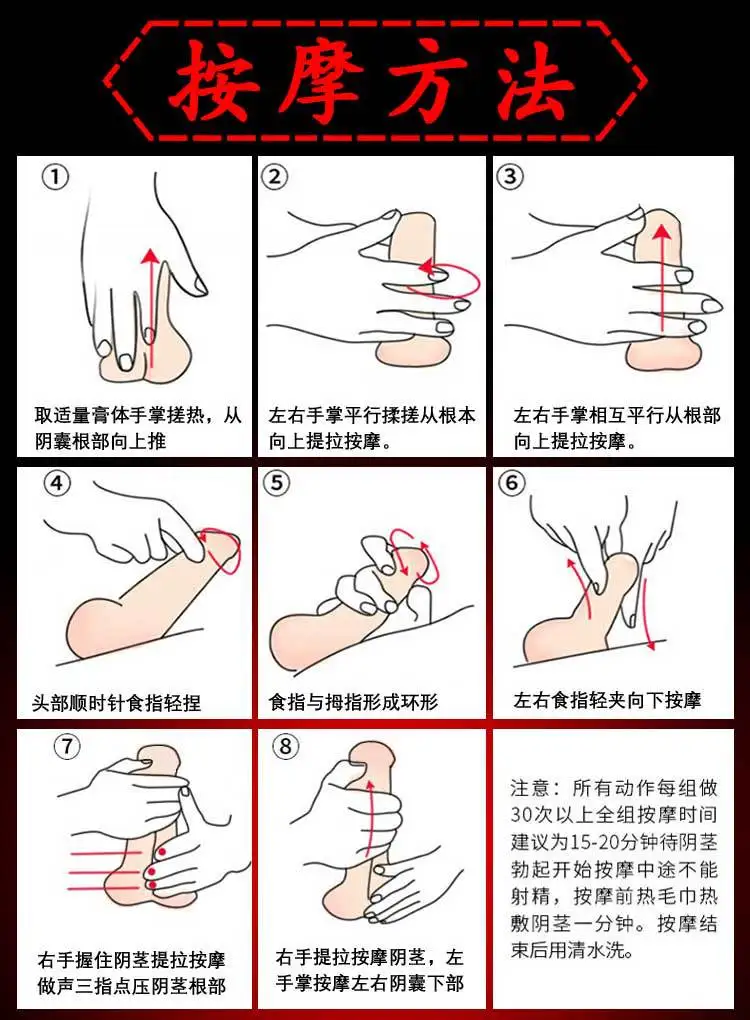 按摩方法

①
取适量膏体手掌搓热，从阴囊根部向上推

②
左右手掌平行揉搓从根本向上提拉按摩。

③
左右手掌相互平行从根部向上提拉按摩。

④
头部顺时针食指轻捏

⑤
食指与拇指形成环形

⑥
左右食指轻夹向下按摩

⑦
右手握住阴茎提拉按摩做声三指点压阴茎根部

⑧
右手提拉按摩阴茎，左手掌按摩左右阴囊下部

注意：所有动作每组做30次以上全组按摩时间建议为15-20分钟待阴茎勃起开始按摩中途不能射精，按摩前热毛巾热敷阴茎一分钟。按摩结束后用清水洗。