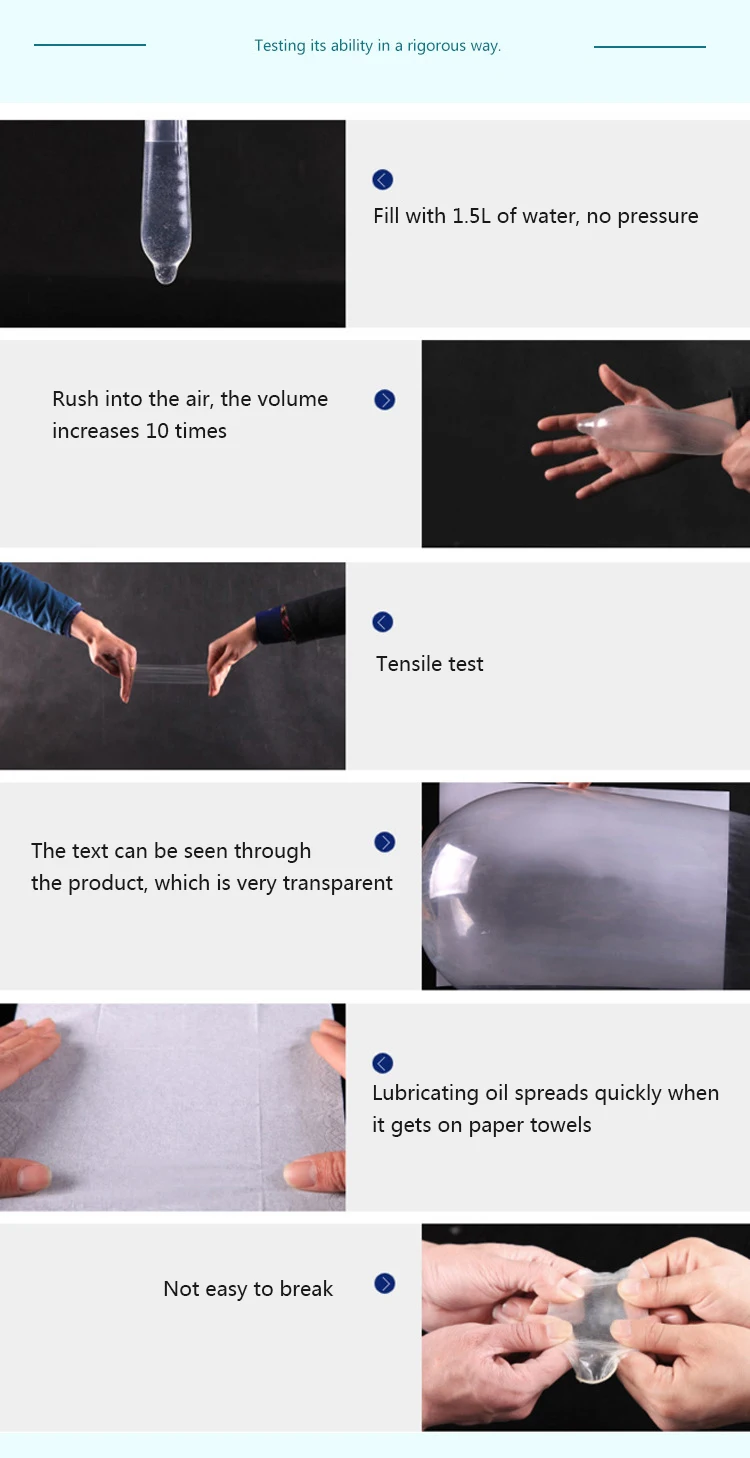 Testing its ability in a rigorous way.

Fill with 1.5L of water, no pressure

Rush into the air, the volume increases 10 times

Tensile test

The text can be seen through the product, which is very transparent

Lubricating oil spreads quickly when it gets on paper towels

Not easy to break