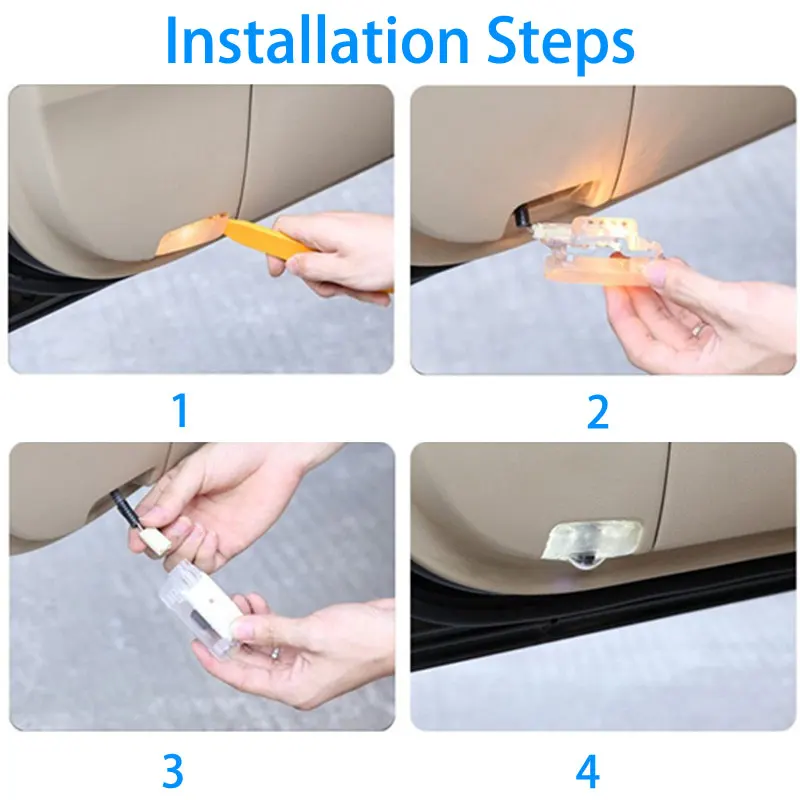 Installation Steps

1

2

3

4