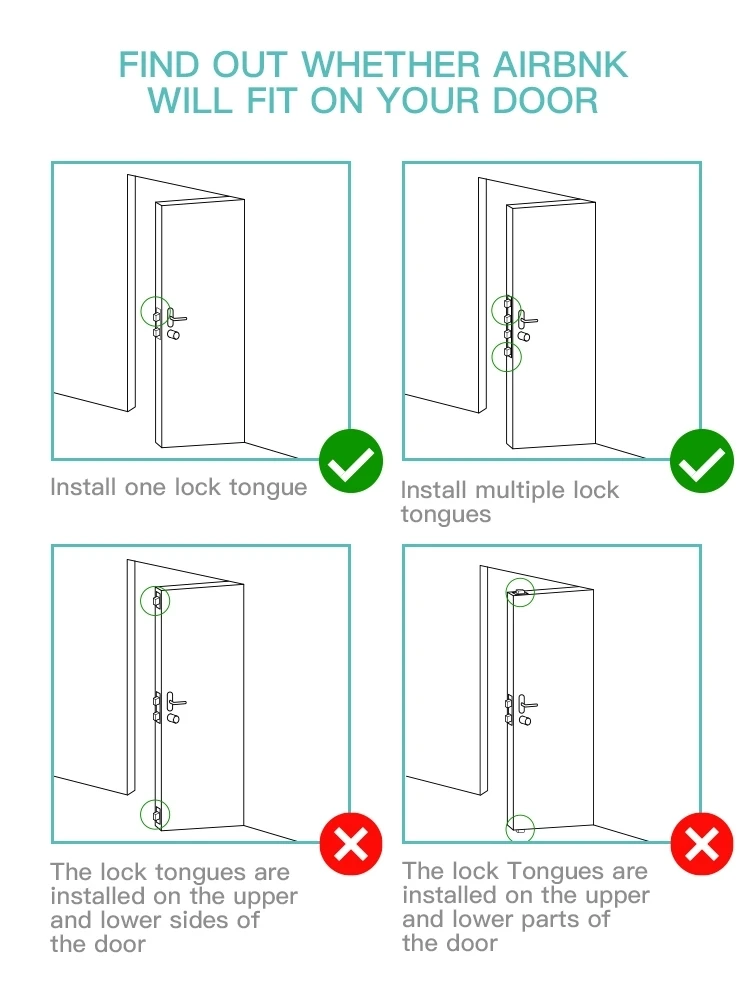 FIND OUT WHETHER AIRBNK WILL FIT ON YOUR DOOR

Install one lock tongue

Install multiple lock tongues

The lock tongues are installed on the upper and lower sides of the door

The lock Tongues are installed on the upper and lower parts of the door