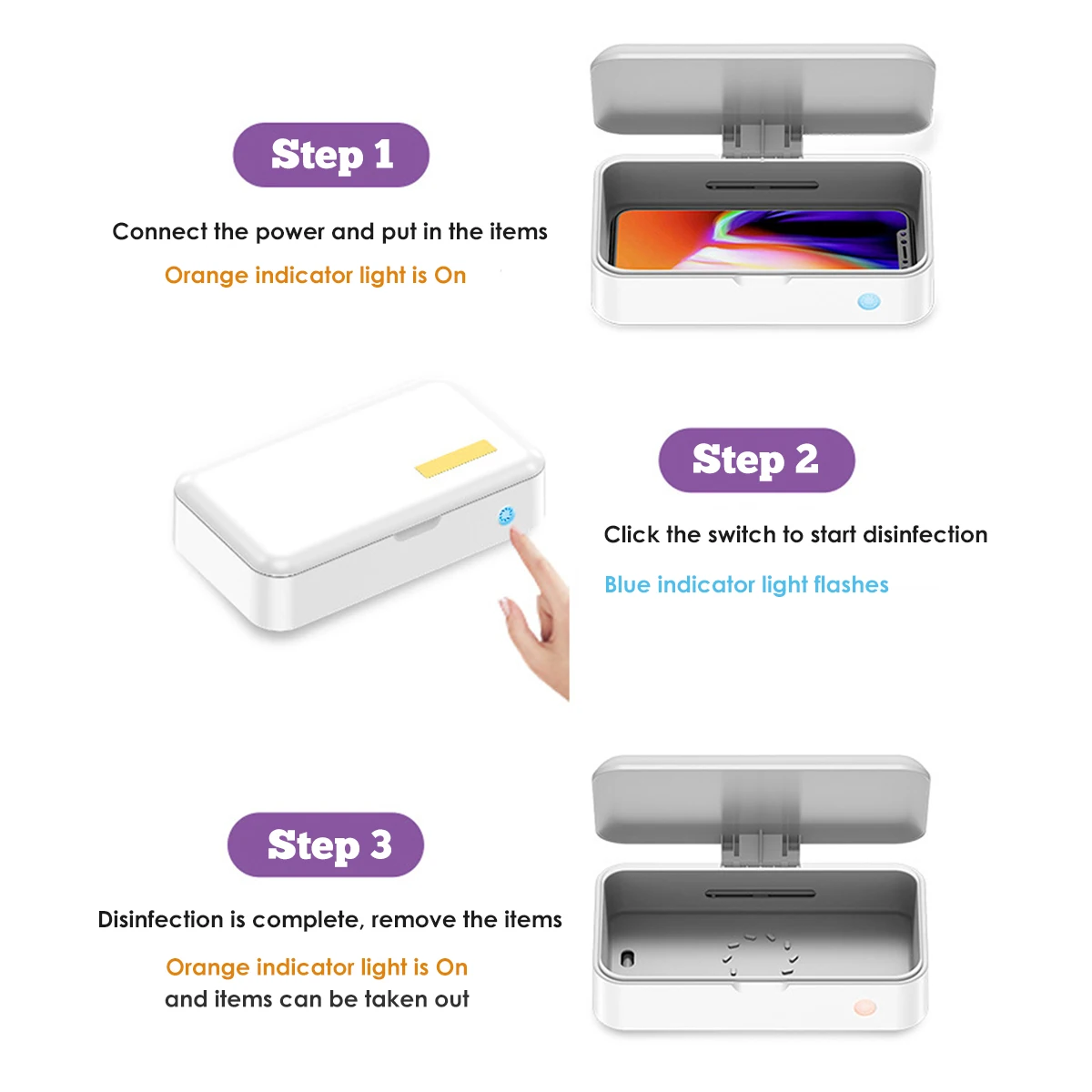 Step 1

Connect the power and put in the items

Orange indicator light is On

Step 2

Click the switch to start disinfection

Blue indicator light flashes

Step 3

Disinfection is complete, remove the items

Orange indicator light is On
and items can be taken out