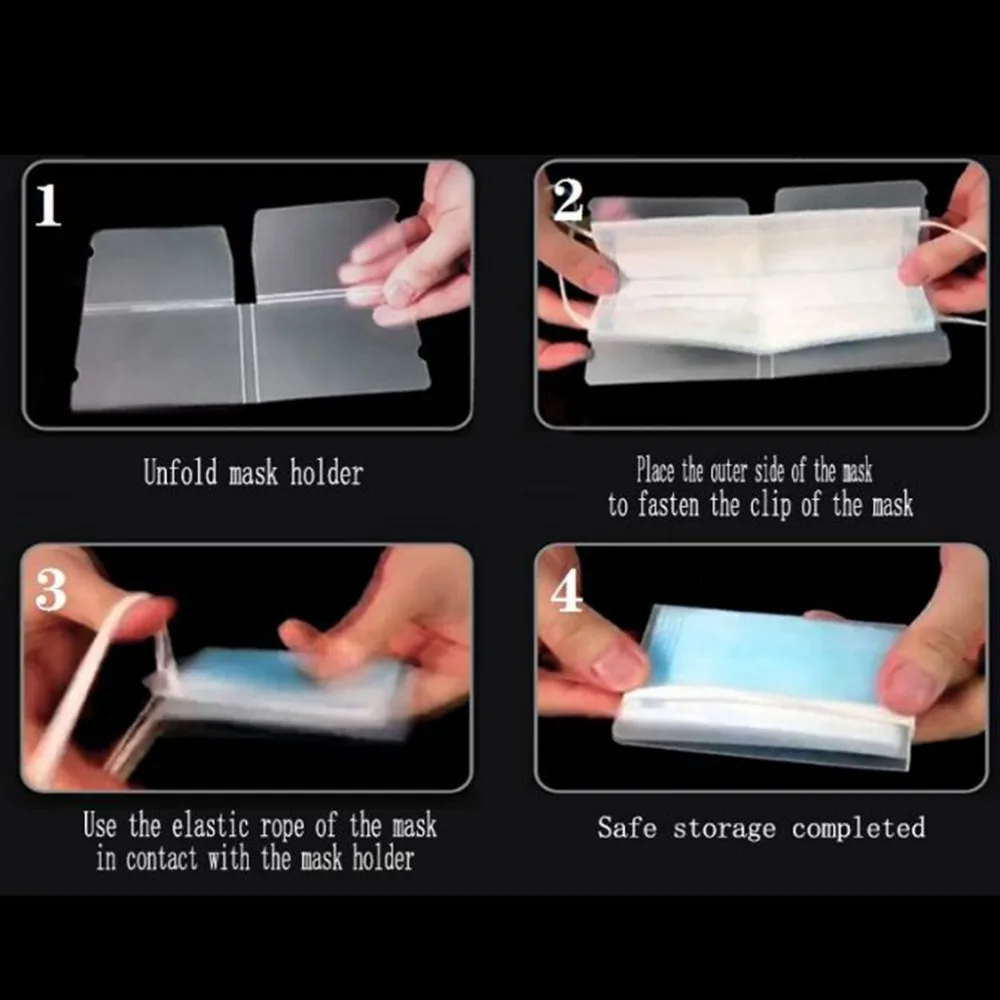 1

Unfold mask holder

2

Place the outer side of the mask to fasten the clip of the mask

3

Use the elastic rope of the mask in contact with the mask holder

4

Safe storage completed