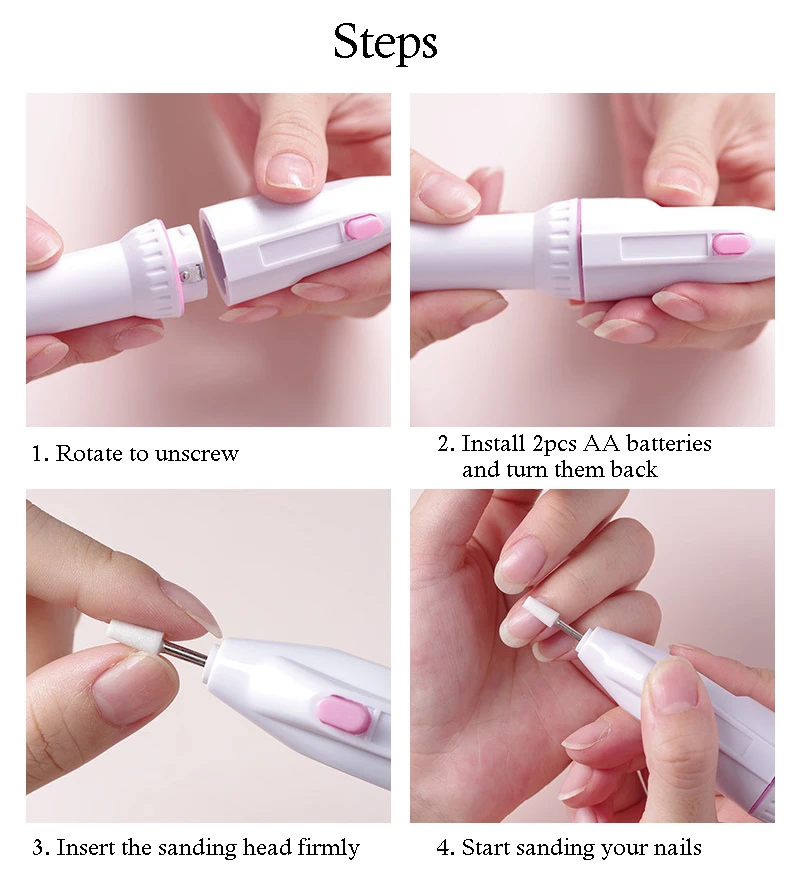 Steps

1. Rotate to unscrew

2. Install 2pcs AA batteries and turn them back

3. Insert the sanding head firmly

4. Start sanding your nails