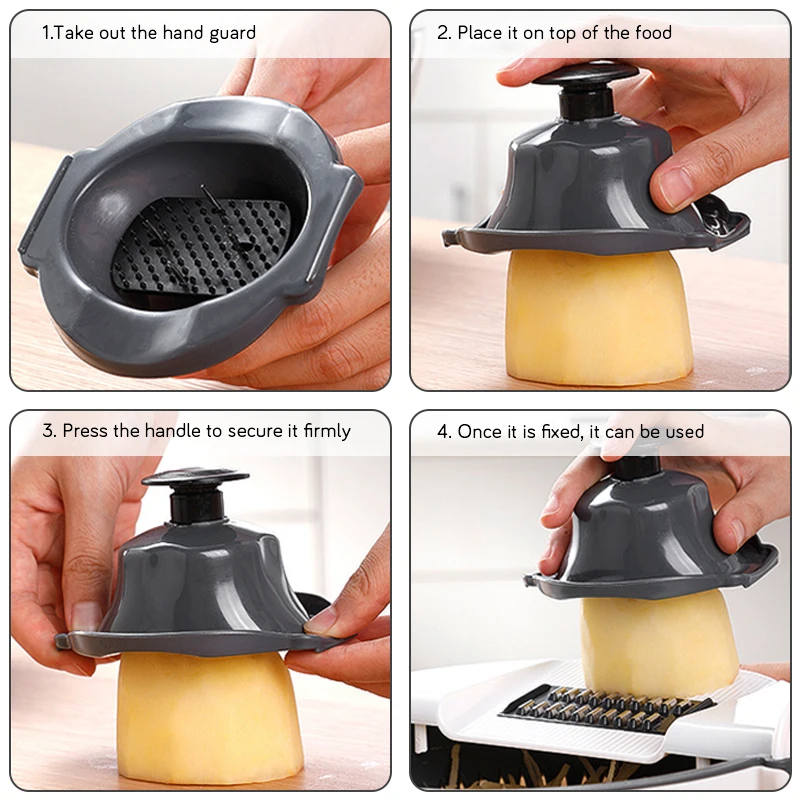 1.Take out the hand guard

2. Place it on top of the food

3. Press the handle to secure it firmly

4. Once it is fixed, it can be used