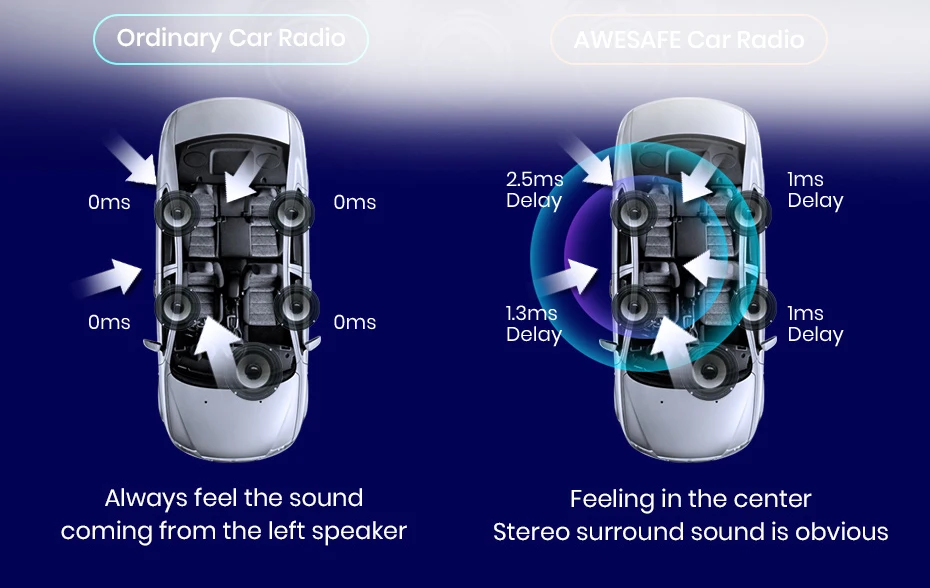 Ordinary Car Radio

0ms

0ms

0ms

0ms

Always feel the sound coming from the left speaker

AWESAFE Car Radio

2.5ms Delay

1ms Delay

1.3ms Delay

1ms Delay

Feeling in the center
Stereo surround sound is obvious